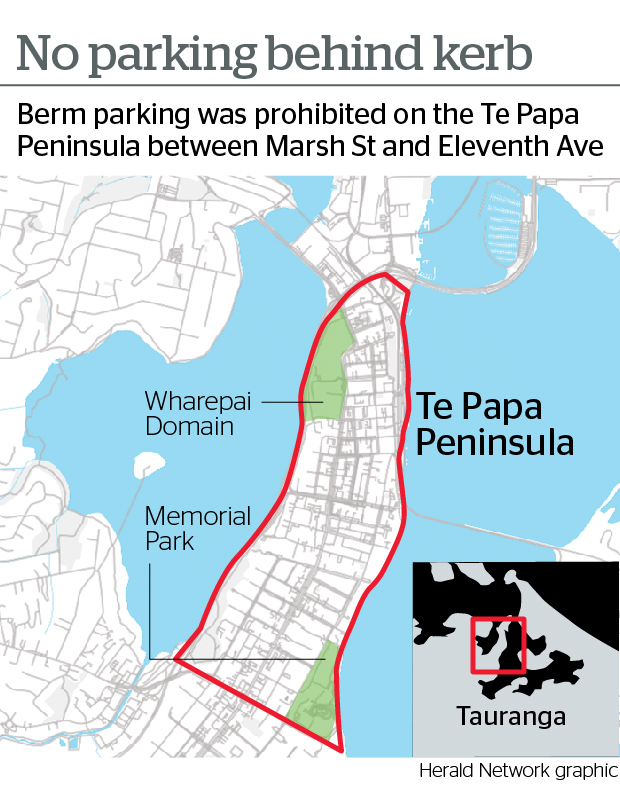 No parking behind kerb

Berm parking was prohibited on the Te Papa Peninsula between Marsh St and Eleventh Ave

Wharepai Domain

Te Papa Peninsula

Memorial Park

Tauranga

Herald Network graphic