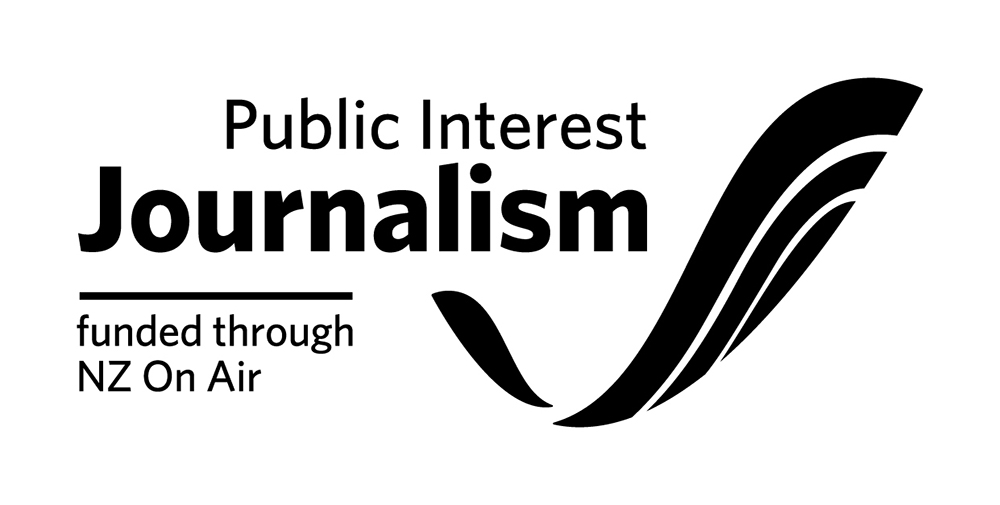 Public Interest
Journalism

funded through
NZ On Air