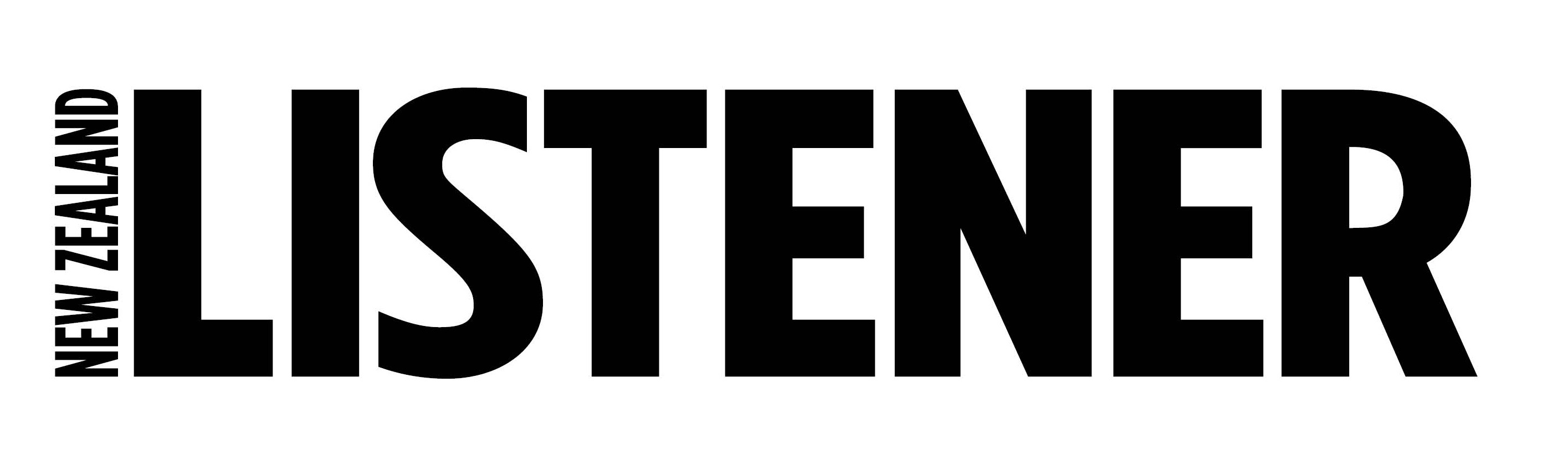 NEW ZEALAND
LISTENER