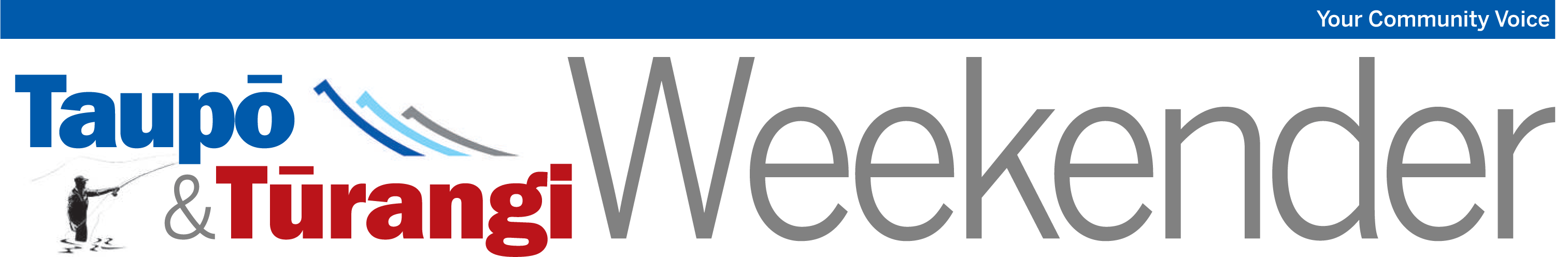 Your Community Voice

Taupō & Tūrangi Weekender