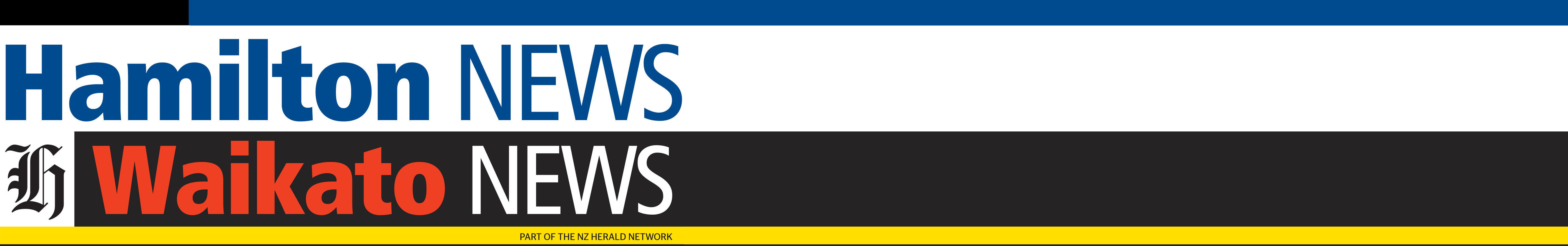 Hamilton NEWS

H Waikato NEWS

PART OF THE NZ HERALD NETWORK