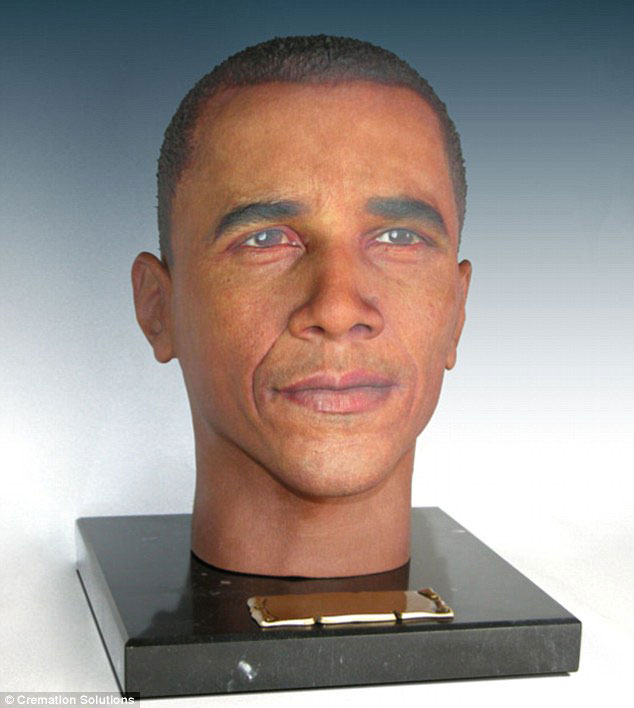 © Cremation Solutions