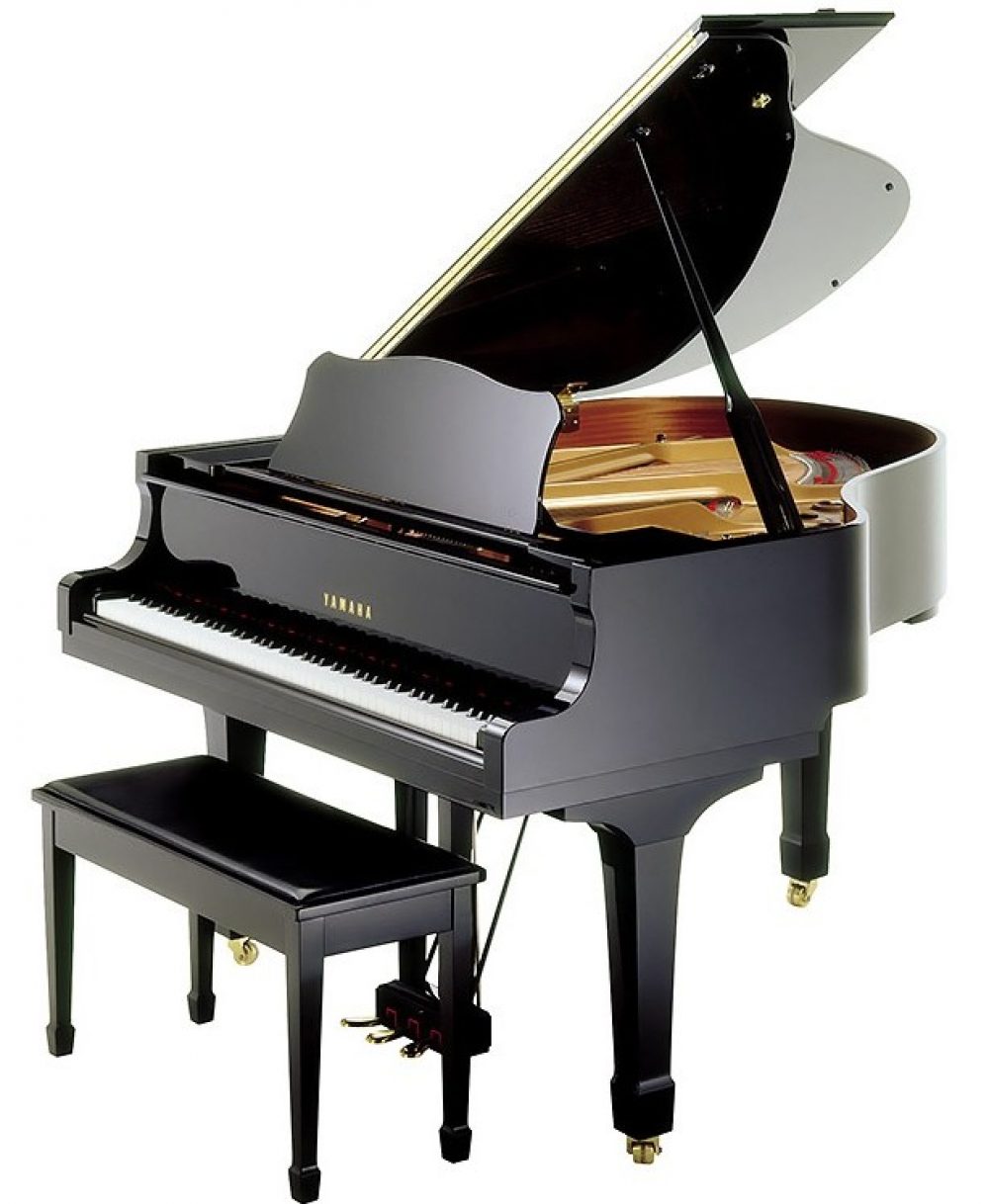 YAMAHA