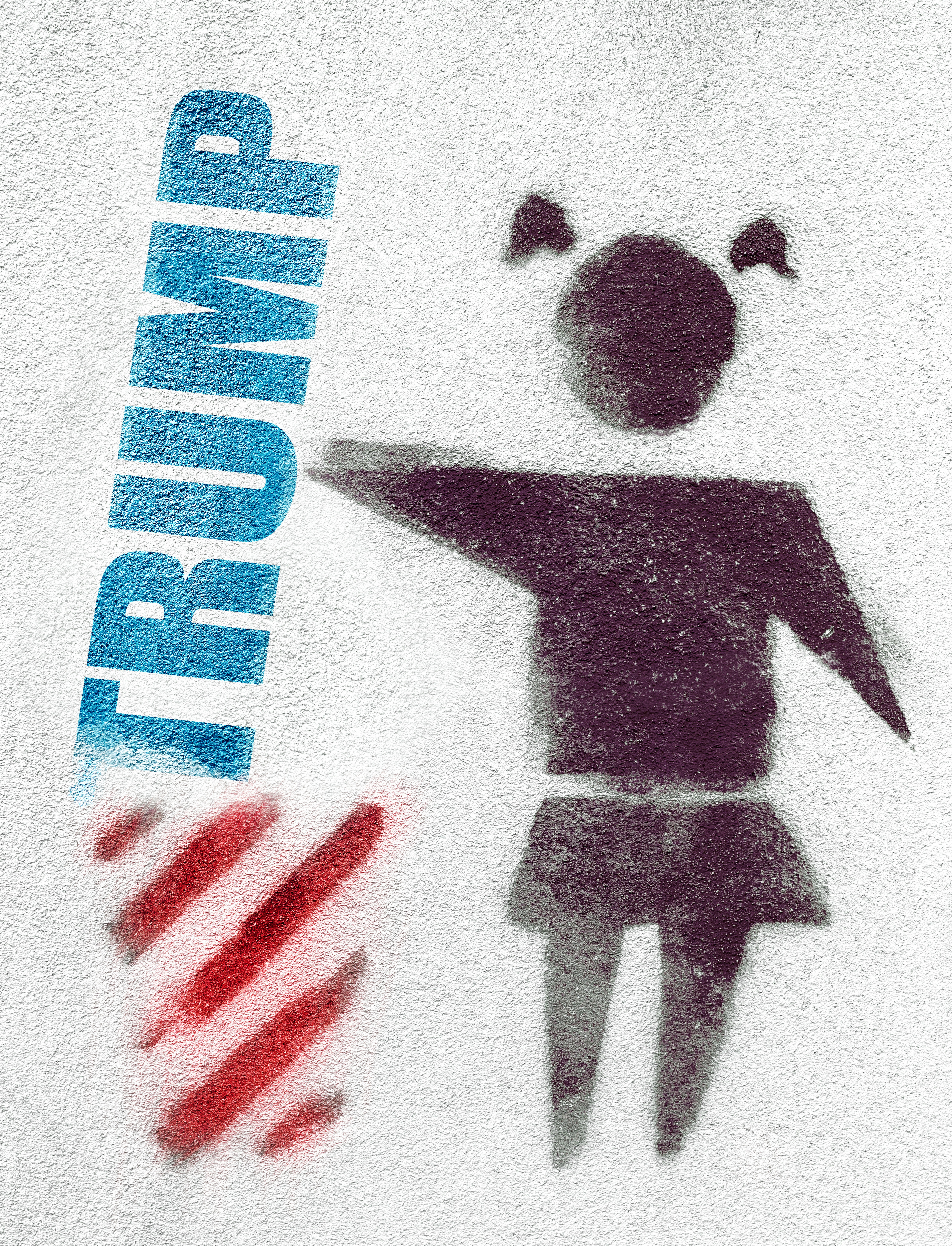 TRUMP