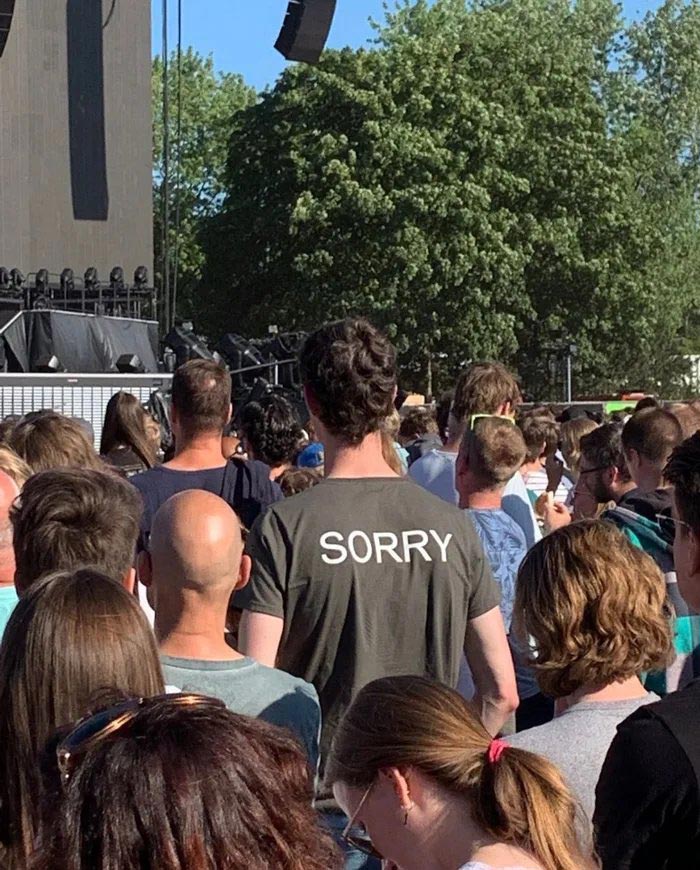 SORRY