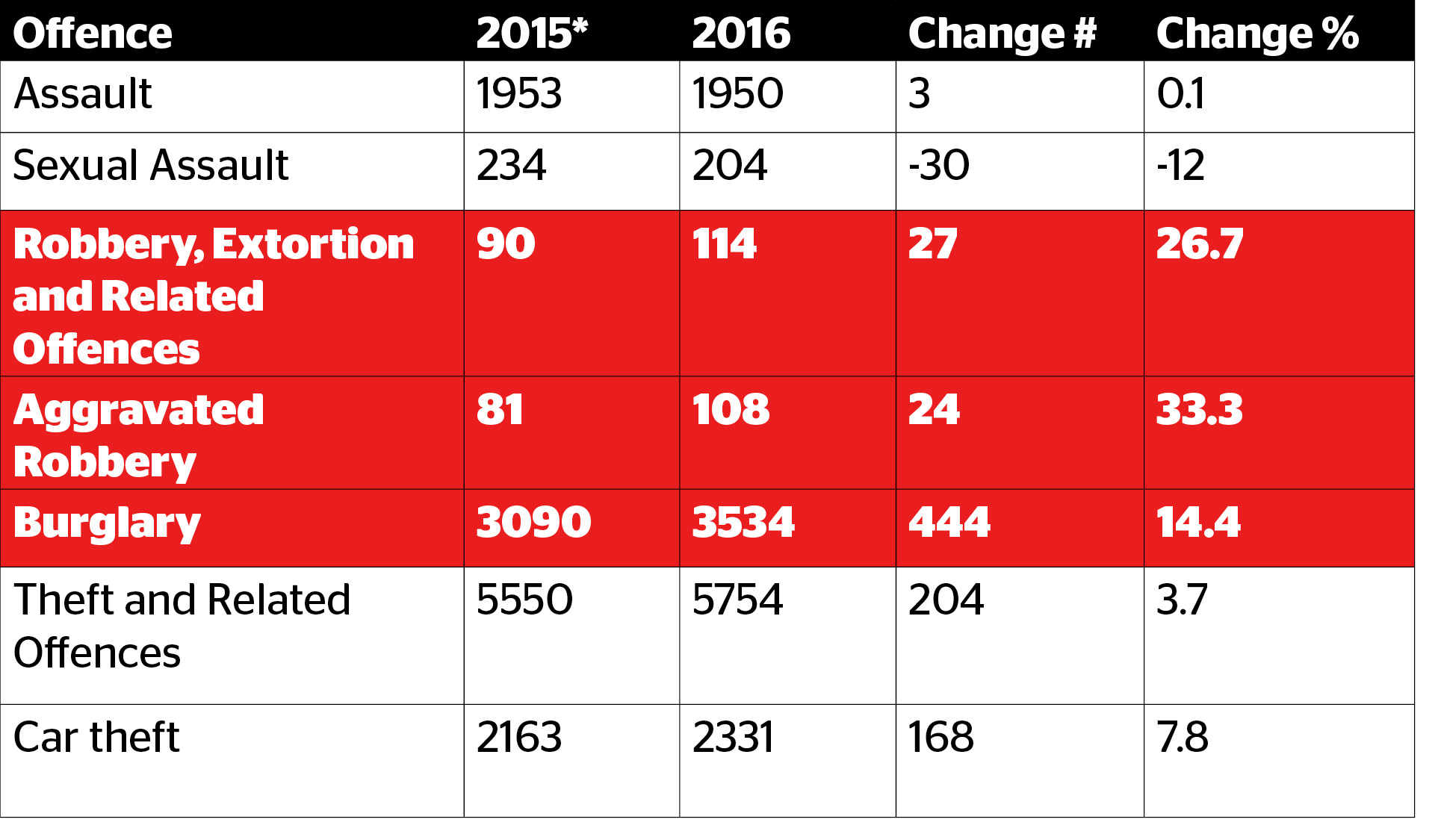 | Offence | 2015* | 2016 | Change # | Change % |
|---|---|---|---|---|
| Assault | 1953 | 1950 | 3 | 0.1 |
| Sexual Assault | 234 | 204 | -30 | -12 |
| Robbery, Extortion and Related Offences | 90 | 114 | 27 | 26.7 |
| Aggravated Robbery | 81 | 108 | 24 | 33.3 |
| Burglary | 3090 | 3534 | 444 | 14.4 |
| Theft and Related Offences | 5550 | 5754 | 204 | 3.7 |
| Car theft | 2163 | 2331 | 168 | 7.8 |