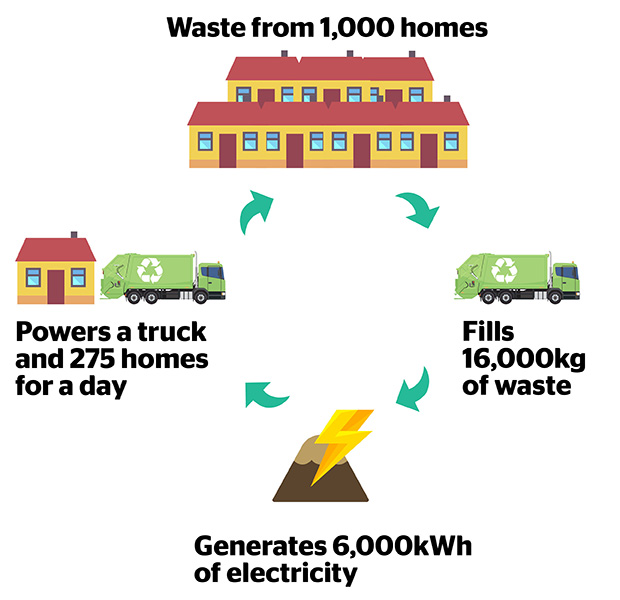 Waste from 1,000 homes

Fills 16,000kg of waste

Generates 6,000kWh of electricity

Powers a truck and 275 homes for a day