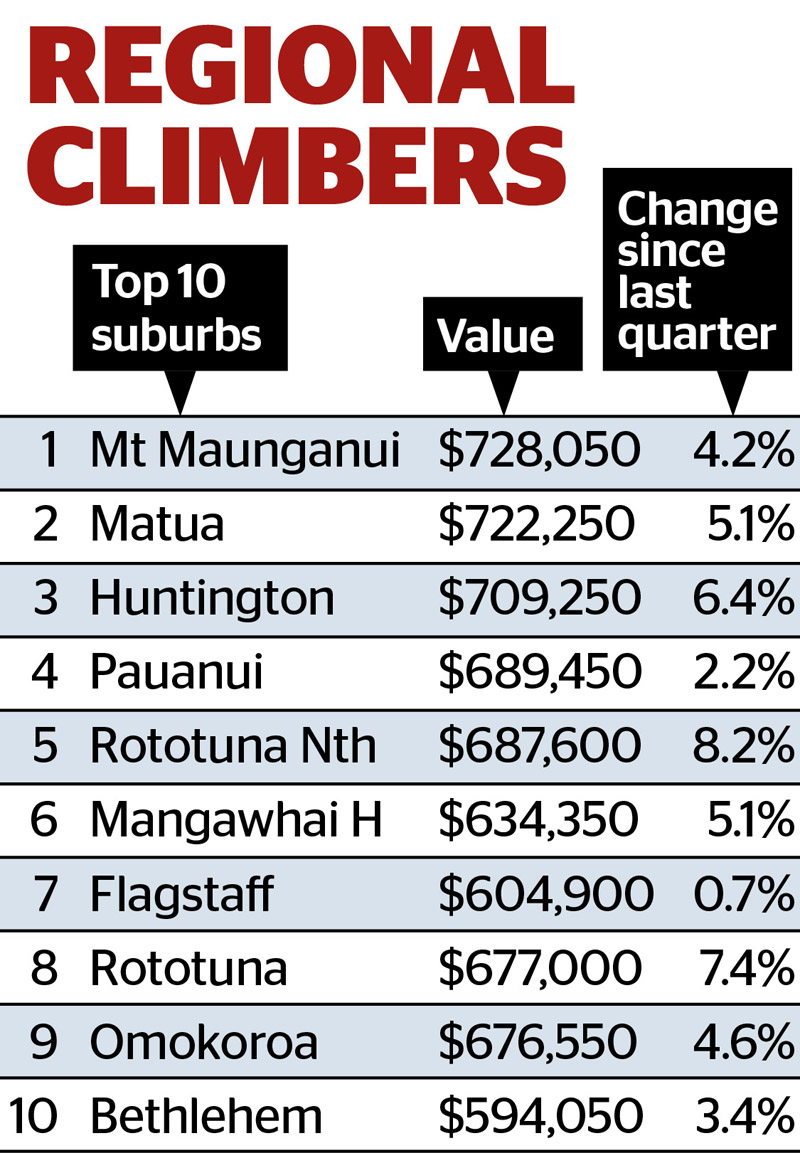 REGIONAL CLIMBERS

| | Top 10 suburbs | Value | Change since last quarter |
|---|---|---|---|
| 1 | Mt Maunganui | \$728,050 | 4.2% |
| 2 | Matua | \$722,250 | 5.1% |
| 3 | Huntington | \$709,250 | 6.4% |
| 4 | Pauanui | \$689,450 | 2.2% |
| 5 | Rototuna Nth | \$687,600 | 8.2% |
| 6 | Mangawhai H | \$634,350 | 5.1% |
| 7 | Flagstaff | \$604,900 | 0.7% |
| 8 | Rototuna | \$677,000 | 7.4% |
| 9 | Omokoroa | \$676,550 | 4.6% |
| 10 | Bethlehem | \$594,050 | 3.4% |