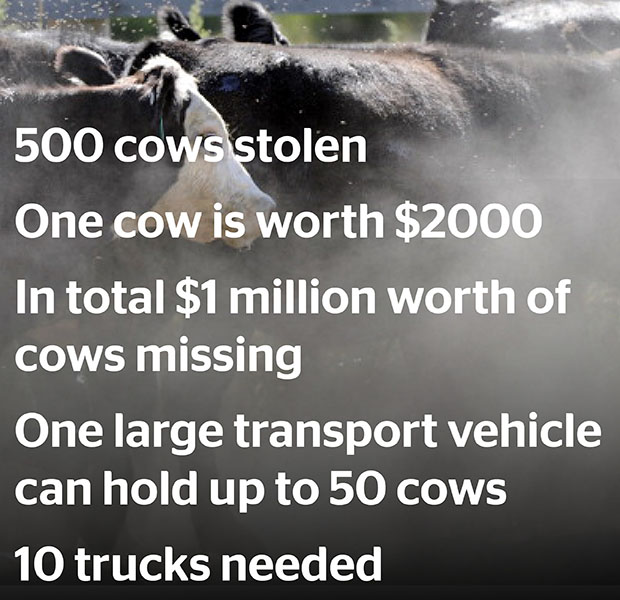 500 cows stolen

One cow is worth \$2000

In total \$1 million worth of cows missing

One large transport vehicle can hold up to 50 cows

10 trucks needed