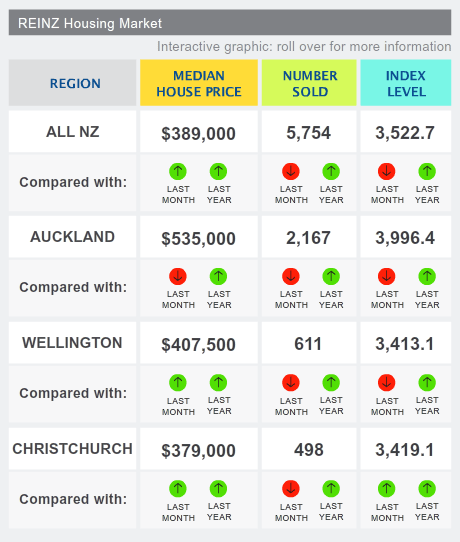 REINZ Housing Market

Interactive graphic: roll over for more information

| REGION | MEDIAN HOUSE PRICE | NUMBER SOLD | INDEX LEVEL |
|---|---|---|---|
| ALL NZ | $389,000 | 5,754 | 3,522.7 |
| Compared with: | LAST MONTH LAST YEAR | LAST MONTH LAST YEAR | LAST MONTH LAST YEAR |
| AUCKLAND | $535,000 | 2,167 | 3,996.4 |
| Compared with: | LAST MONTH LAST YEAR | LAST MONTH LAST YEAR | LAST MONTH LAST YEAR |
| WELLINGTON | $407,500 | 611 | 3,413.1 |
| Compared with: | LAST MONTH LAST YEAR | LAST MONTH LAST YEAR | LAST MONTH LAST YEAR |
| CHRISTCHURCH | $379,000 | 498 | 3,419.1 |
| Compared with: | LAST MONTH LAST YEAR | LAST MONTH LAST YEAR | LAST MONTH LAST YEAR |