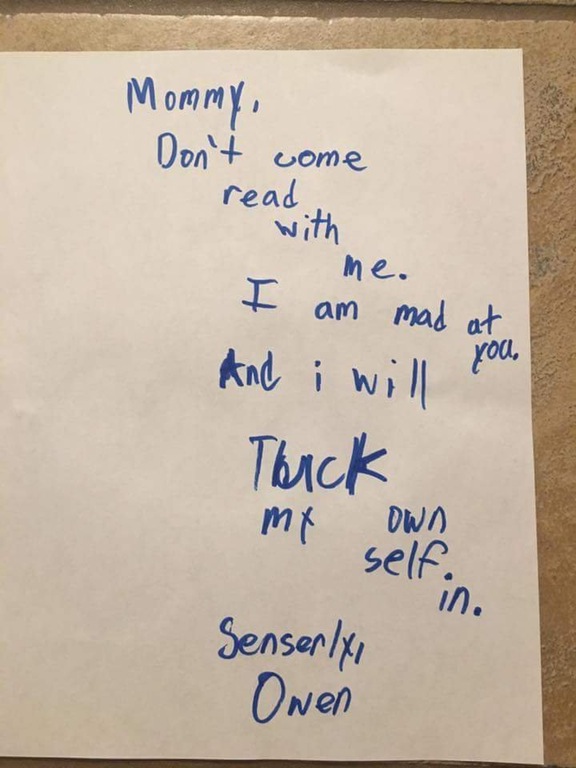 Mommy,
Don't come read with me.
I am mad at you.
And i will Tuck my own self. in.
Senserly,
Owen