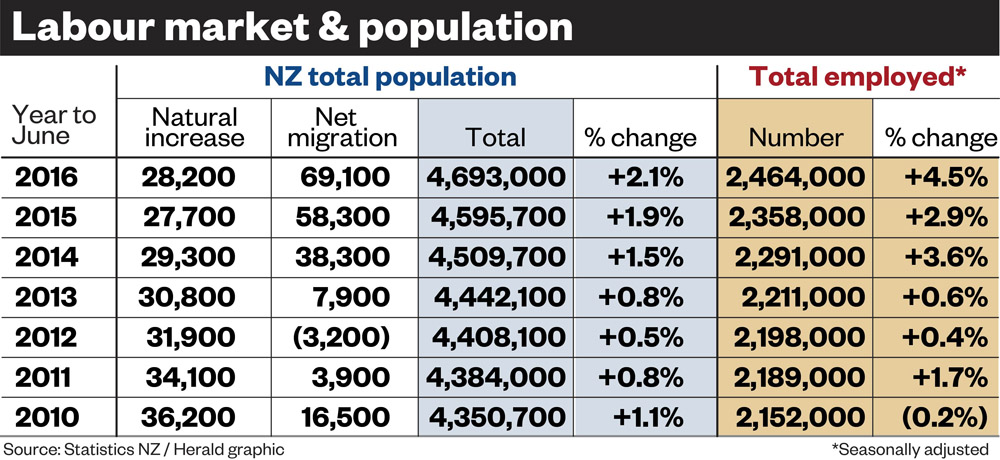 Labour market & population

| Year to June | NZ total population: Natural increase | NZ total population: Net migration | NZ total population: Total | NZ total population: % change | Total employed*: Number | Total employed*: % change |
|---|---|---|---|---|---|---|
| 2016 | 28,200 | 69,100 | 4,693,000 | +2.1% | 2,464,000 | +4.5% |
| 2015 | 27,700 | 58,300 | 4,595,700 | +1.9% | 2,358,000 | +2.9% |
| 2014 | 29,300 | 38,300 | 4,509,700 | +1.5% | 2,291,000 | +3.6% |
| 2013 | 30,800 | 7,900 | 4,442,100 | +0.8% | 2,211,000 | +0.6% |
| 2012 | 31,900 | (3,200) | 4,408,100 | +0.5% | 2,198,000 | +0.4% |
| 2011 | 34,100 | 3,900 | 4,384,000 | +0.8% | 2,189,000 | +1.7% |
| 2010 | 36,200 | 16,500 | 4,350,700 | +1.1% | 2,152,000 | (0.2%) |

Source: Statistics NZ / Herald graphic

*Seasonally adjusted