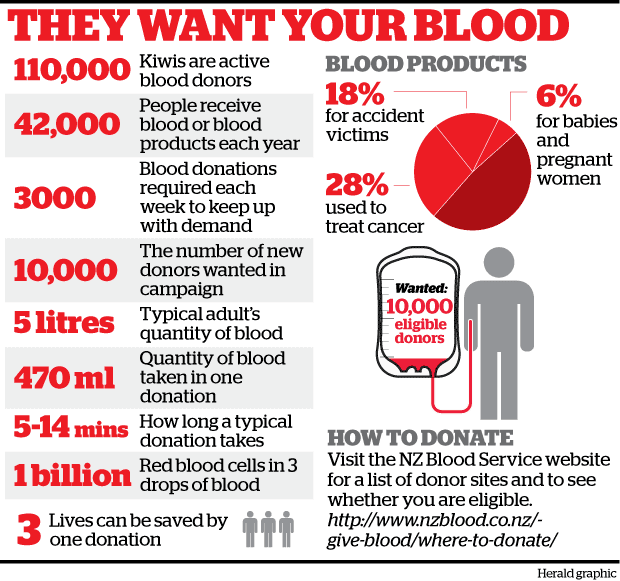 THEY WANT YOUR BLOOD

110,000 Kiwis are active blood donors

42,000 People receive blood or blood products each year

3000 Blood donations required each week to keep up with demand

10,000 The number of new donors wanted in campaign

5 litres Typical adult's quantity of blood

470 ml Quantity of blood taken in one donation

5-14 mins How long a typical donation takes

1 billion Red blood cells in 3 drops of blood

3 Lives can be saved by one donation

BLOOD PRODUCTS

18% for accident victims

6% for babies and pregnant women

28% used to treat cancer

Wanted: 10,000 eligible donors

HOW TO DONATE

Visit the NZ Blood Service website for a list of donor sites and to see whether you are eligible.
http://www.nzblood.co.nz/-give-blood/where-to-donate/

Herald graphic