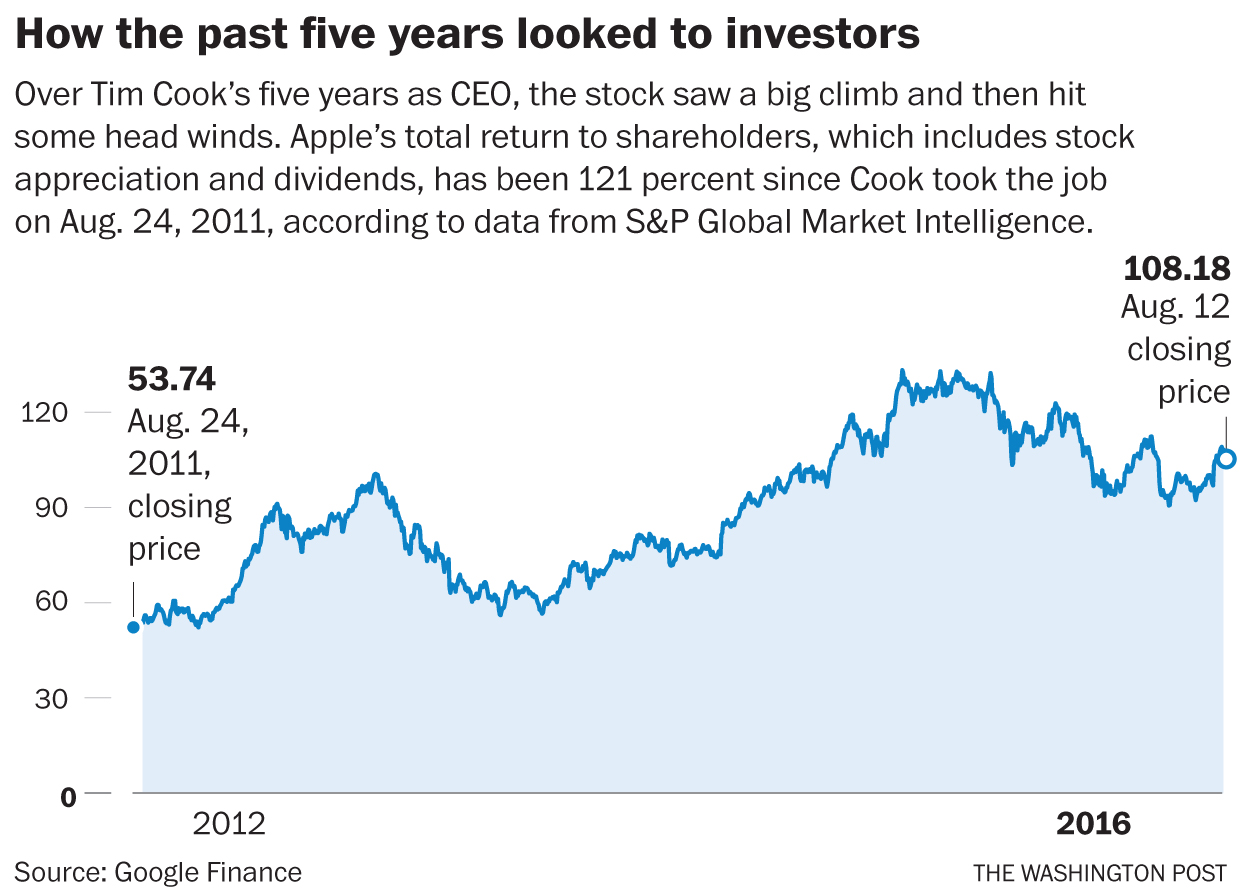 How the past five years looked to investors

Over Tim Cook's five years as CEO, the stock saw a big climb and then hit some head winds. Apple's total return to shareholders, which includes stock appreciation and dividends, has been 121 percent since Cook took the job on Aug. 24, 2011, according to data from S&P Global Market Intelligence.

108.18
Aug. 12 closing price

53.74
Aug. 24, 2011, closing price

120
90
60
30
0

2012
2016

Source: Google Finance
THE WASHINGTON POST