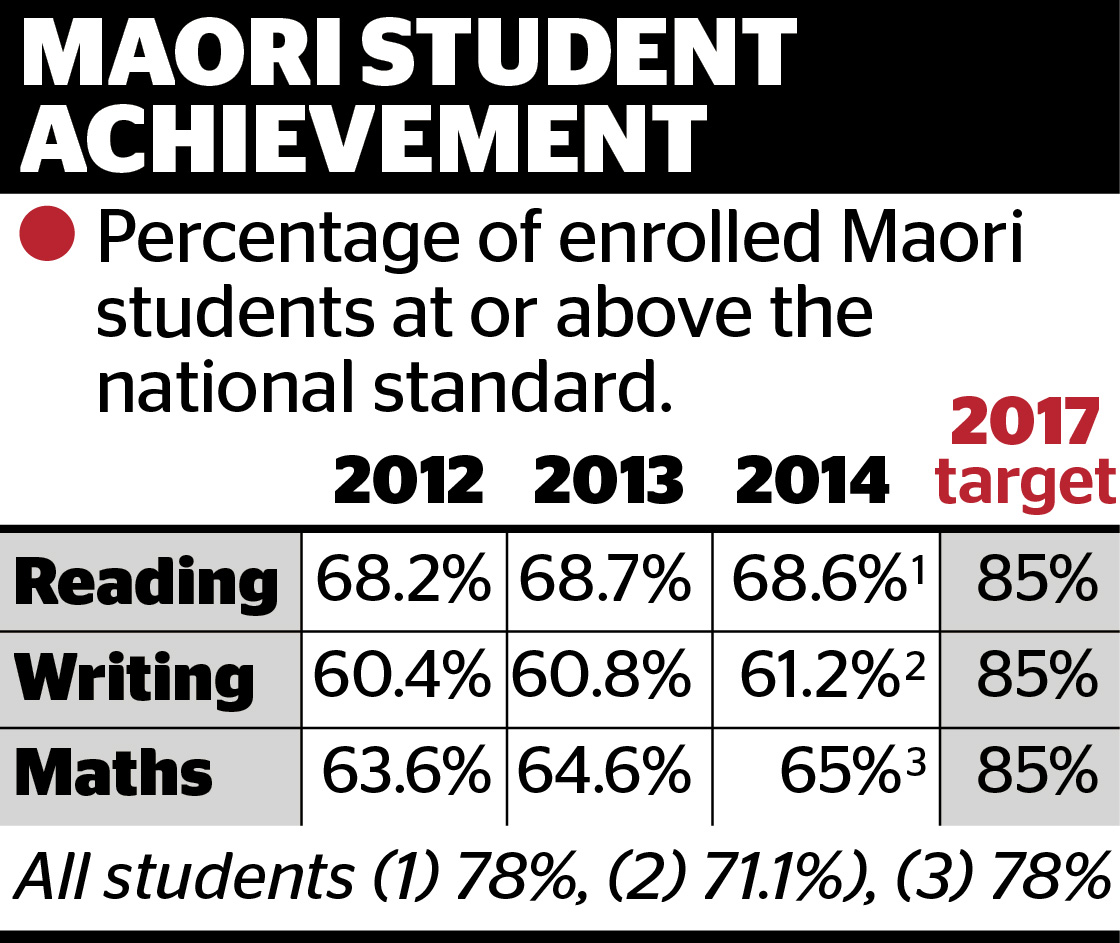 MAORI STUDENT ACHIEVEMENT

Percentage of enrolled Maori students at or above the national standard.

| | 2012 | 2013 | 2014 | 2017 target |
|---|---|---|---|---|
| Reading | 68.2% | 68.7% | 68.6%$^1$ | 85% |
| Writing | 60.4% | 60.8% | 61.2%$^2$ | 85% |
| Maths | 63.6% | 64.6% | 65%$^3$ | 85% |

All students (1) 78%, (2) 71.1%), (3) 78%