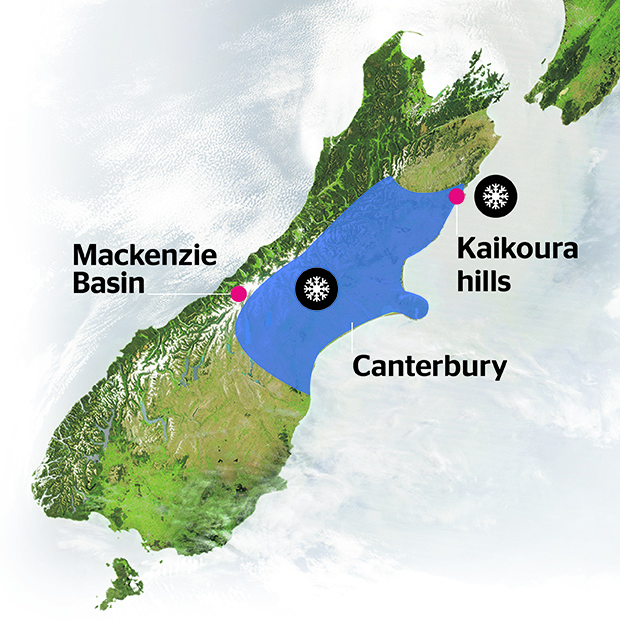 Mackenzie Basin

Kaikoura hills

Canterbury