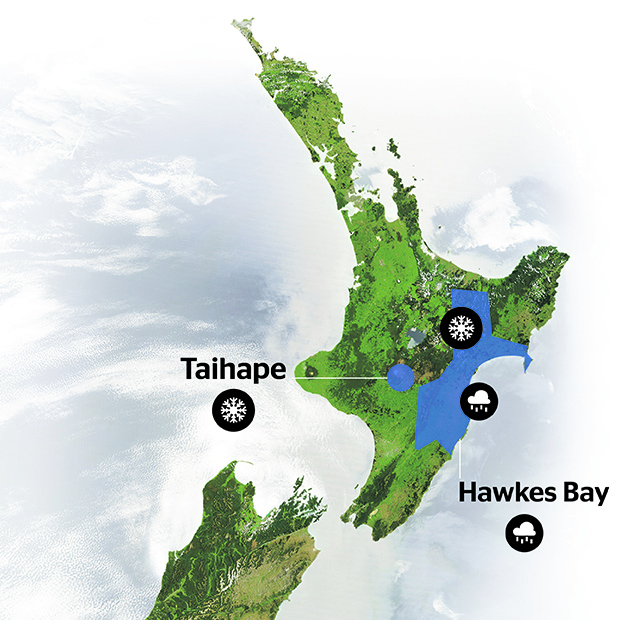 Taihape

Hawkes Bay