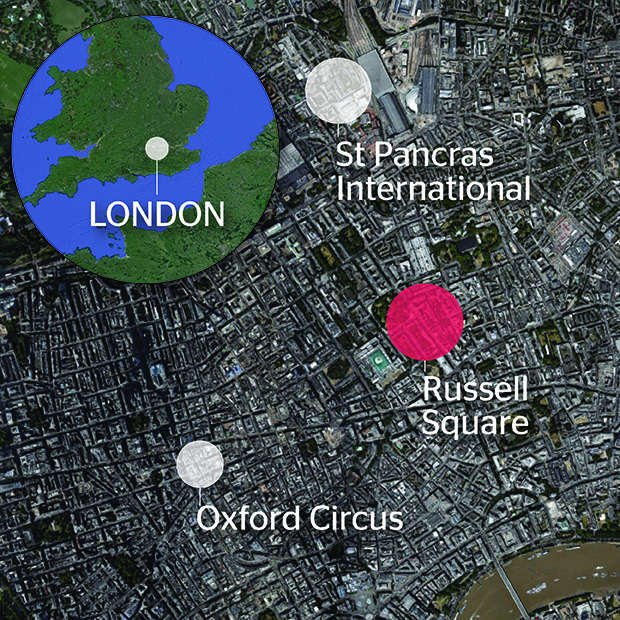 LONDON

St Pancras International

Russell Square

Oxford Circus