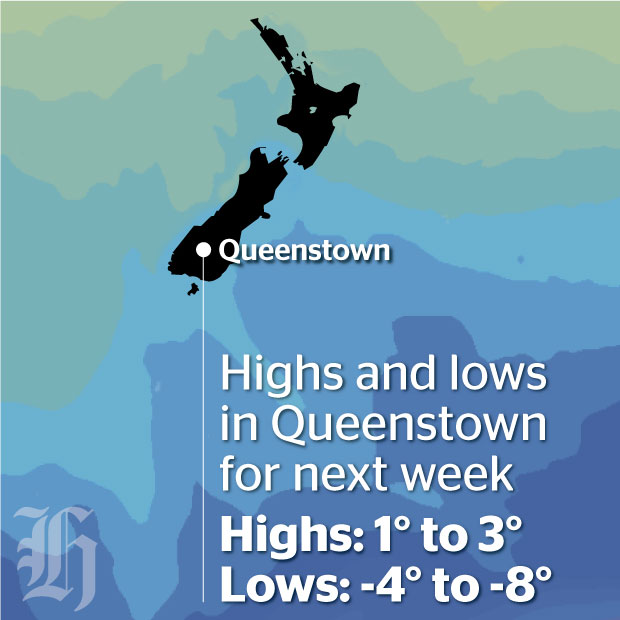 Queenstown

Highs and lows in Queenstown for next week

Highs: 1° to 3°
Lows: -4° to -8°

H