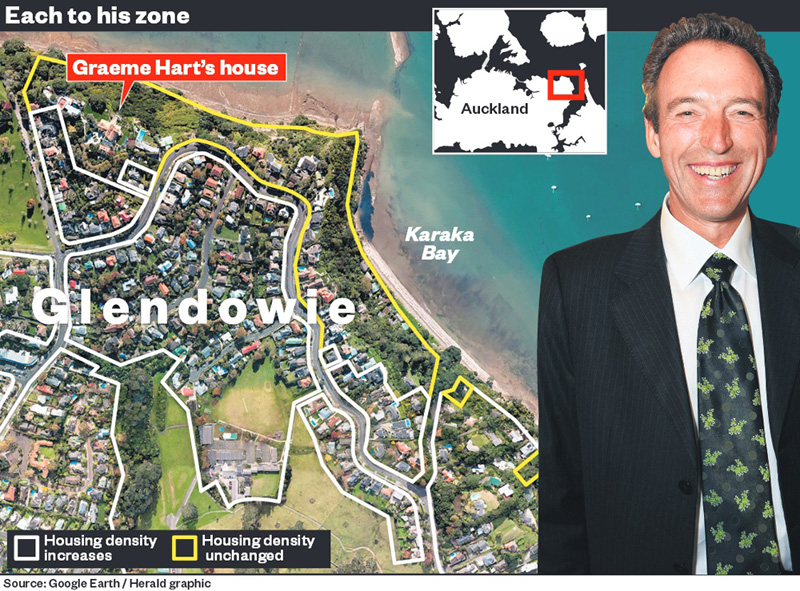 Each to his zone

Graeme Hart's house

Auckland

Karaka Bay

Glendowie

Housing density increases

Housing density unchanged

Source: Google Earth / Herald graphic