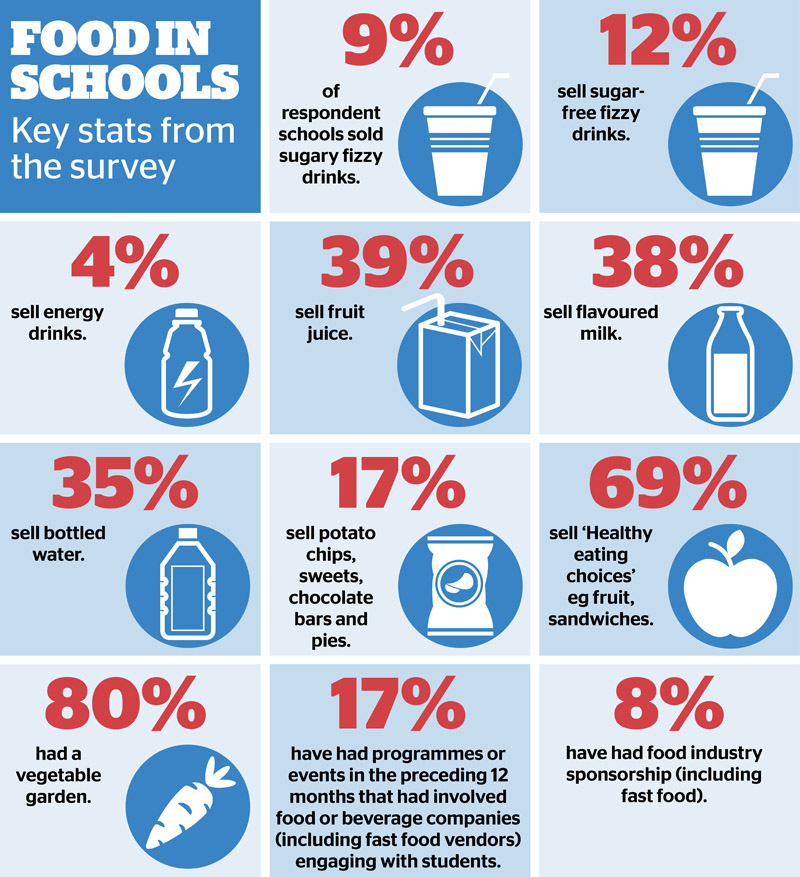 FOOD IN SCHOOLS

Key stats from the survey

9%
of respondent schools sold sugary fizzy drinks.

12%
sell sugar-free fizzy drinks.

4%
sell energy drinks.

39%
sell fruit juice.

38%
sell flavoured milk.

35%
sell bottled water.

17%
sell potato chips, sweets, chocolate bars and pies.

69%
sell 'Healthy eating choices' eg fruit, sandwiches.

80%
had a vegetable garden.

17%
have had programmes or events in the preceding 12 months that had involved food or beverage companies (including fast food vendors) engaging with students.

8%
have had food industry sponsorship (including fast food).