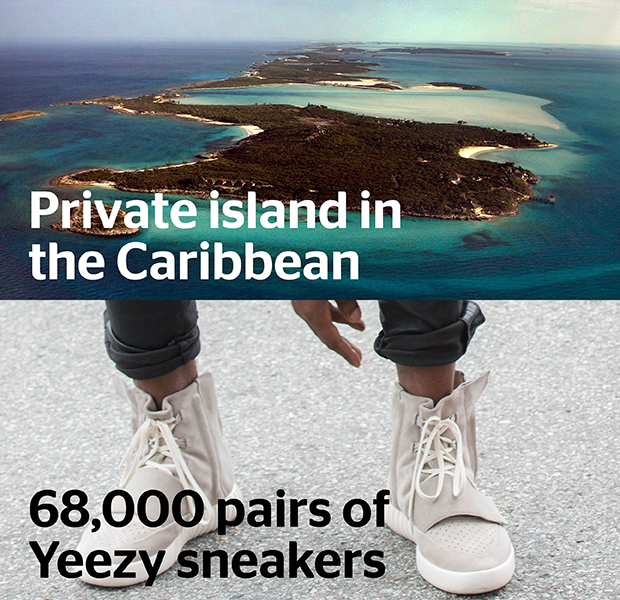 Private island in the Caribbean

68,000 pairs of Yeezy sneakers