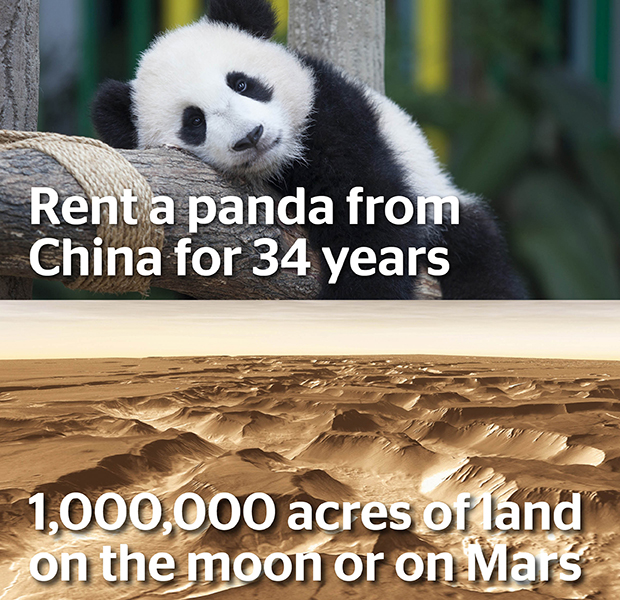 Rent a panda from China for 34 years

1,000,000 acres of land on the moon or on Mars