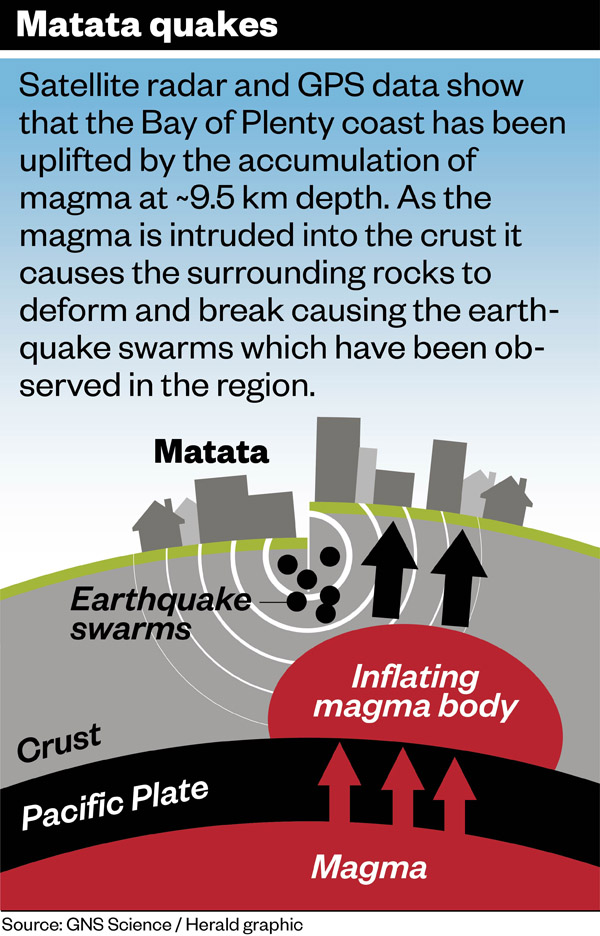 Matata quakes

Satellite radar and GPS data show that the Bay of Plenty coast has been uplifted by the accumulation of magma at ~9.5 km depth. As the magma is intruded into the crust it causes the surrounding rocks to deform and break causing the earthquake swarms which have been observed in the region.

Matata

Earthquake swarms

Inflating magma body

Crust

Pacific Plate

Magma

Source: GNS Science / Herald graphic