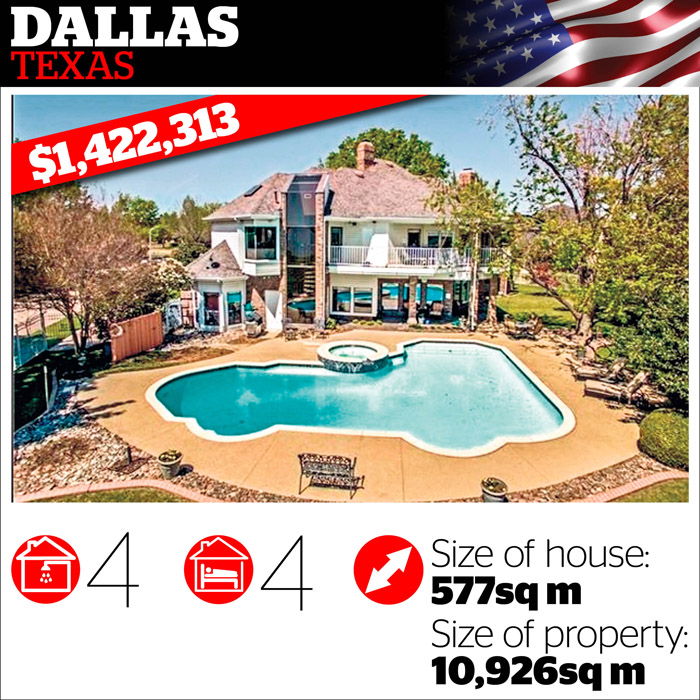 DALLAS
TEXAS

$1,422,313

4

4

Size of house:
577sq m
Size of property:
10,926sq m