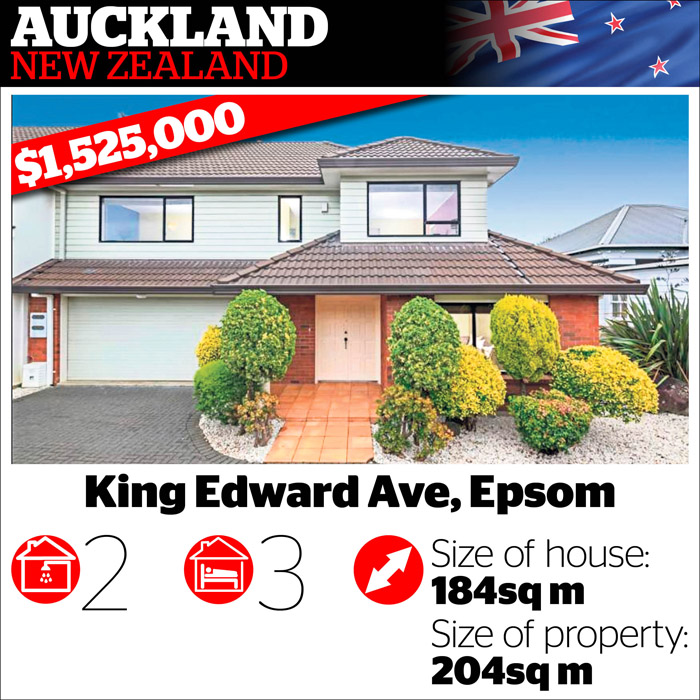 AUCKLAND
NEW ZEALAND

$1,525,000

King Edward Ave, Epsom

2

3

Size of house:
184sq m
Size of property:
204sq m