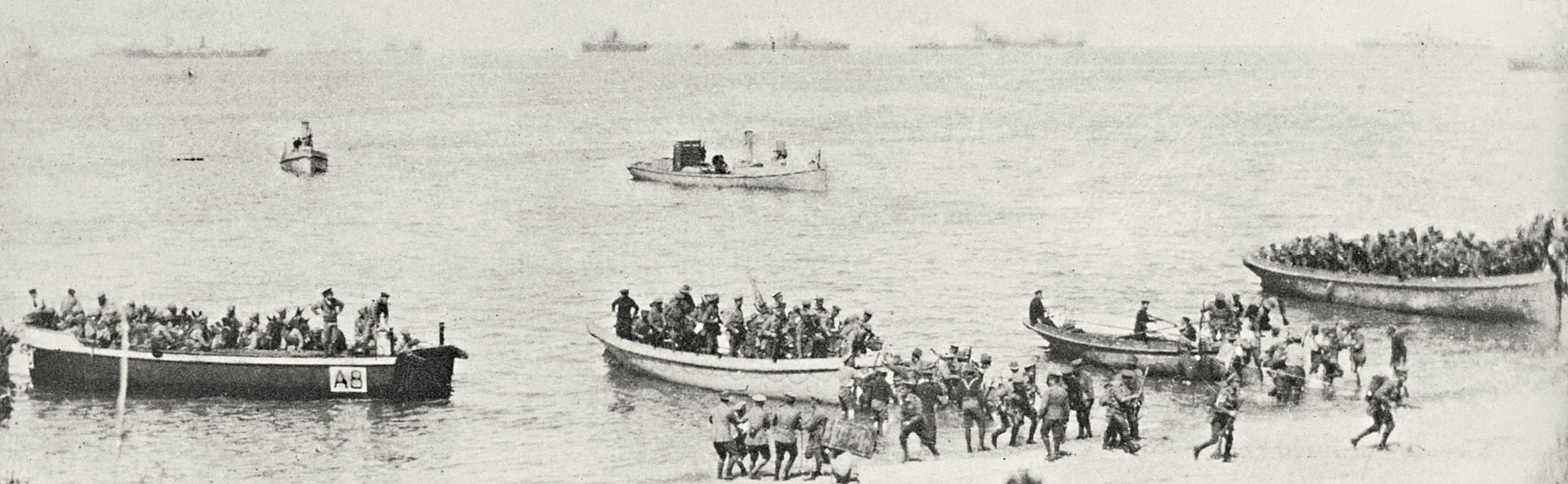 A8