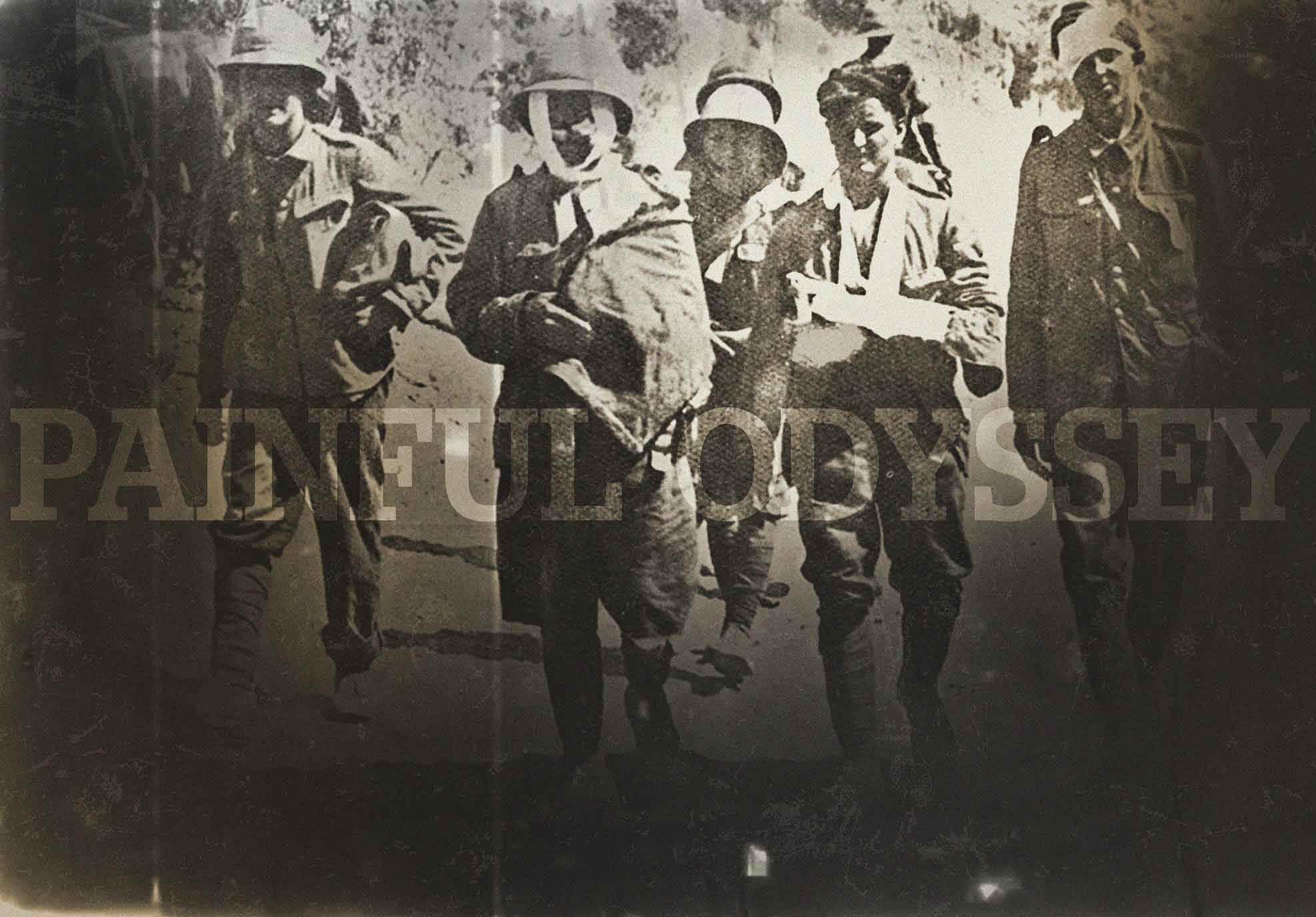 PAINFUL ODYSSEY