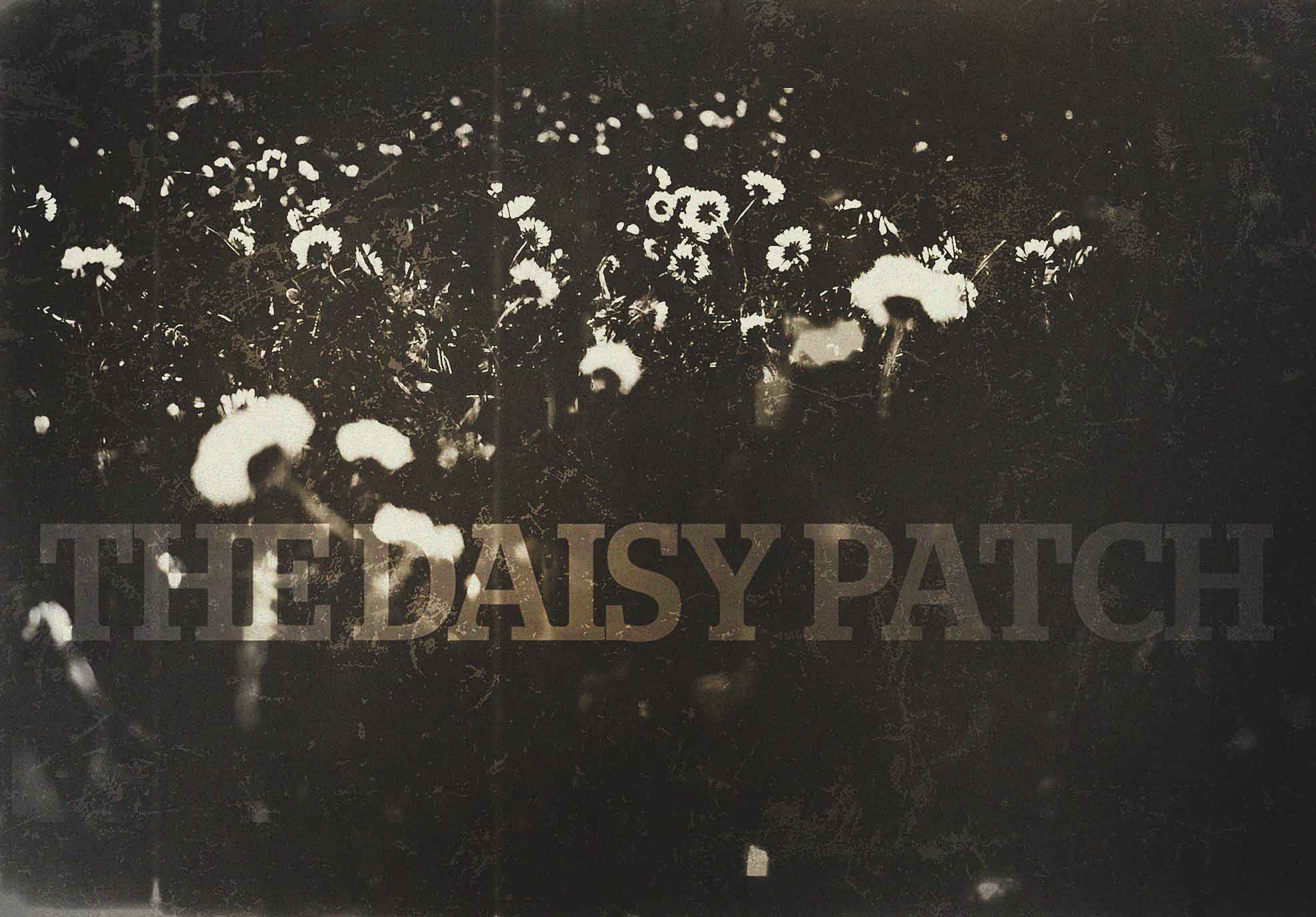 THE DAISY PATCH