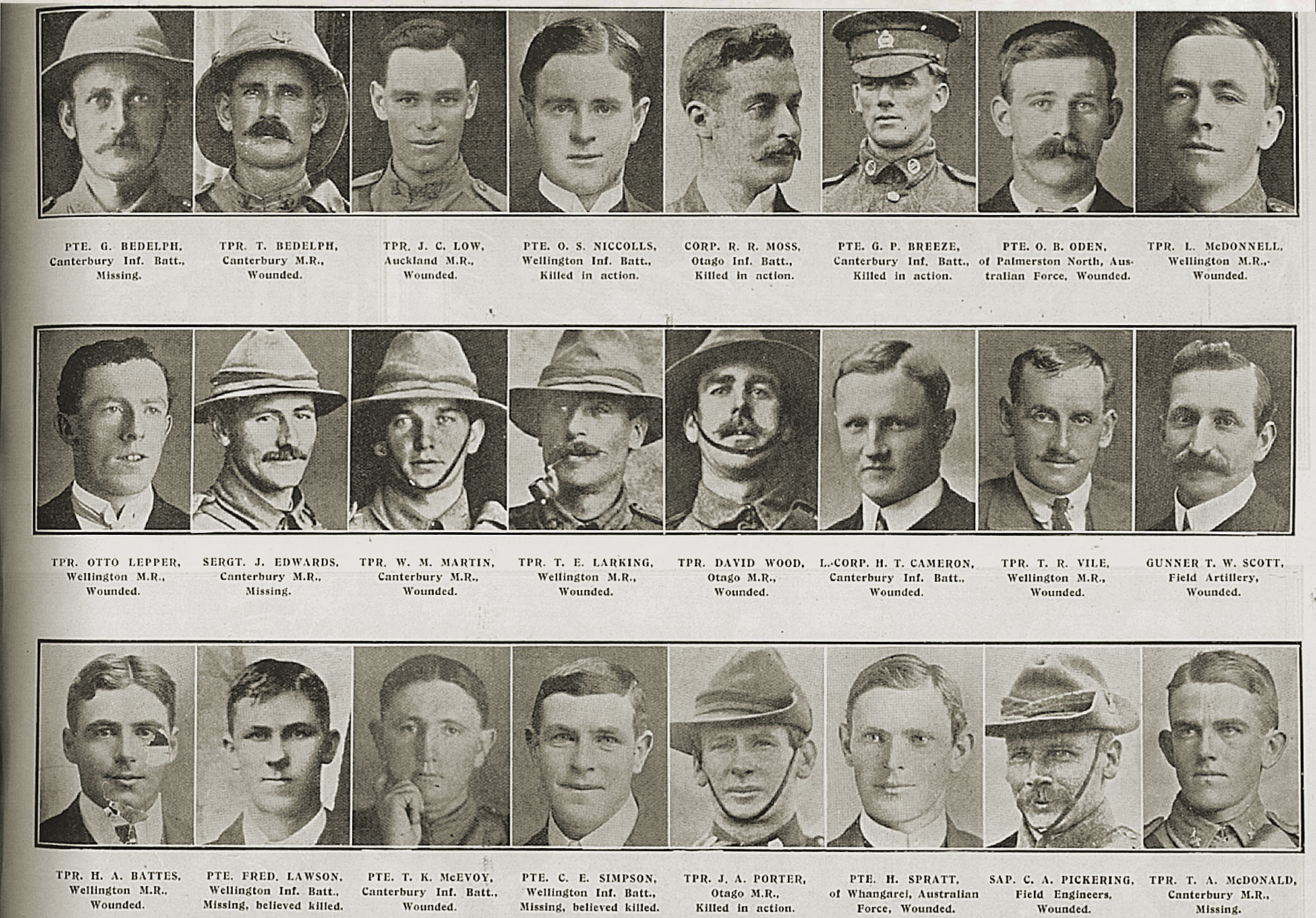 PTE. G. BEDELPH, Canterbury Inf. Batt., Missing.

TPR. T. BEDELPH, Canterbury M.R., Wounded.

TPR. J. C. LOW, Auckland M.R., Wounded.

PTE. O. S. NICCOLLS, Wellington Inf. Batt., Killed in action.

CORP. R. R. MOSS, Otago Inf. Batt., Killed in action.

PTE. G. P. BREEZE, Canterbury Inf. Batt., Killed in action.

PTE. O. B. ODEN, of Palmerston North, Australian Force, Wounded.

TPR. L. McDONNELL, Wellington M.R., Wounded.

TPR. OTTO LEPPER, Wellington M.R., Wounded.

SERGT. J. EDWARDS, Canterbury M.R., Missing.

TPR. W. M. MARTIN, Canterbury M.R., Wounded.

TPR. T. E. LARKING, Wellington M.R., Wounded.

TPR. DAVID WOOD, Otago M.R., Wounded.

L.-CORP. H. T. CAMERON, Canterbury Inf. Batt., Wounded.

TPR. T. R. VILE, Wellington M.R., Wounded.

GUNNER T. W. SCOTT, Field Artillery, Wounded.

TPR. H. A. BATTES, Wellington M.R., Wounded.

PTE. FRED. LAWSON, Wellington Inf. Batt., Missing, believed killed.

PTE. T. K. McEVOY, Canterbury Inf. Batt., Wounded.

PTE. C. E. SIMPSON, Wellington Inf. Batt., Missing, believed killed.

TPR. J. A. PORTER, Otago M.R., Killed in action.

PTE. H. SPRATT, of Whangarei, Australian Force, Wounded.

SAP. C. A. PICKERING, Field Engineers, Wounded.

TPR. T. A. McDONALD, Canterbury M.R., Missing.