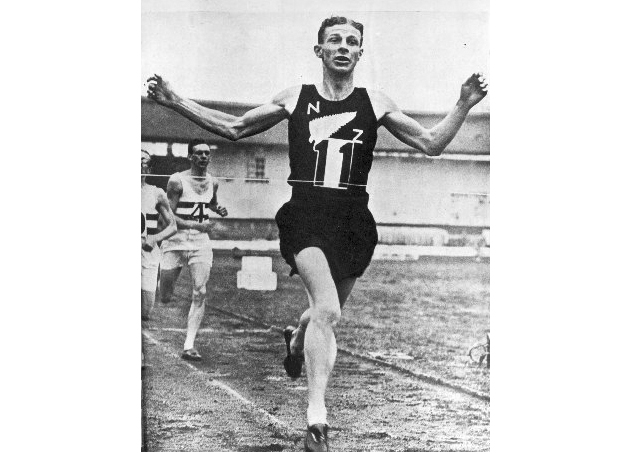 N Z 11

4