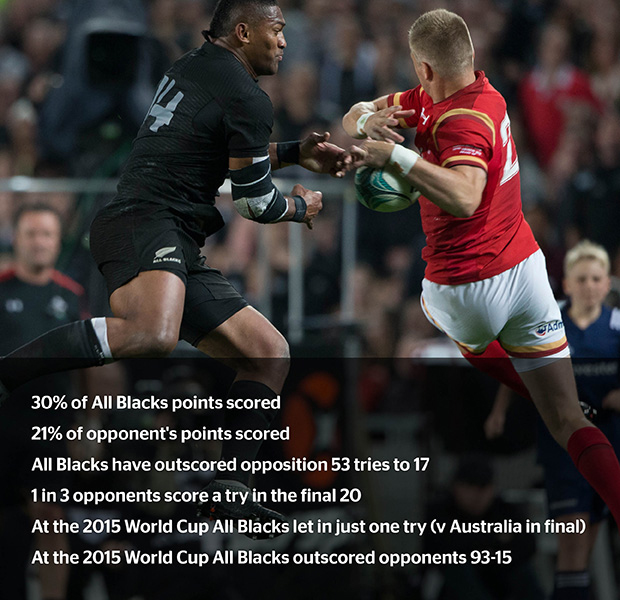 14

ALL BLACKS

2

Adm

30% of All Blacks points scored

21% of opponent's points scored

All Blacks have outscored opposition 53 tries to 17

1 in 3 opponents score a try in the final 20

At the 2015 World Cup All Blacks let in just one try (v Australia in final)

At the 2015 World Cup All Blacks outscored opponents 93-15