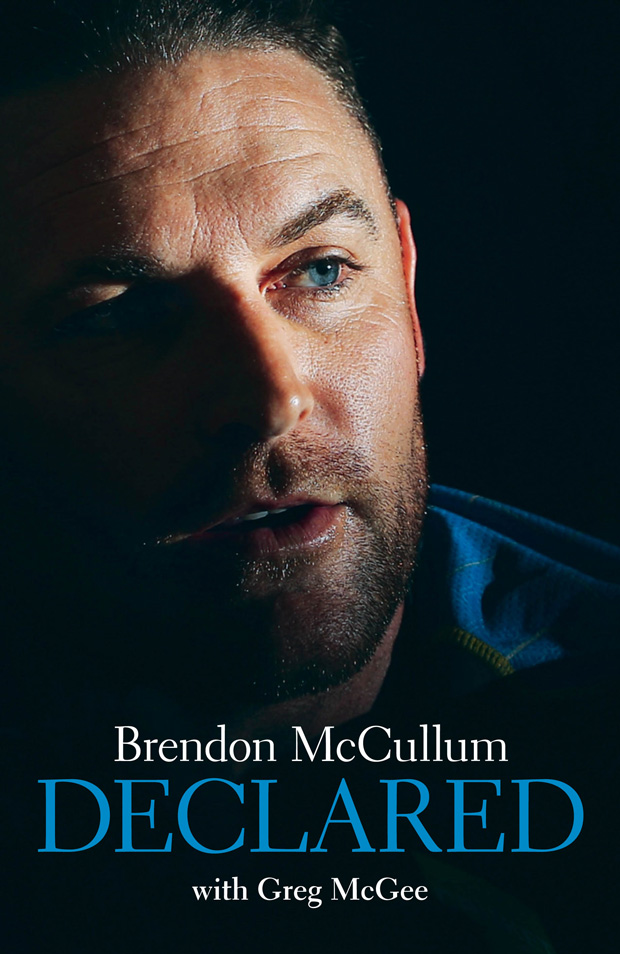 Brendon McCullum
DECLARED
with Greg McGee