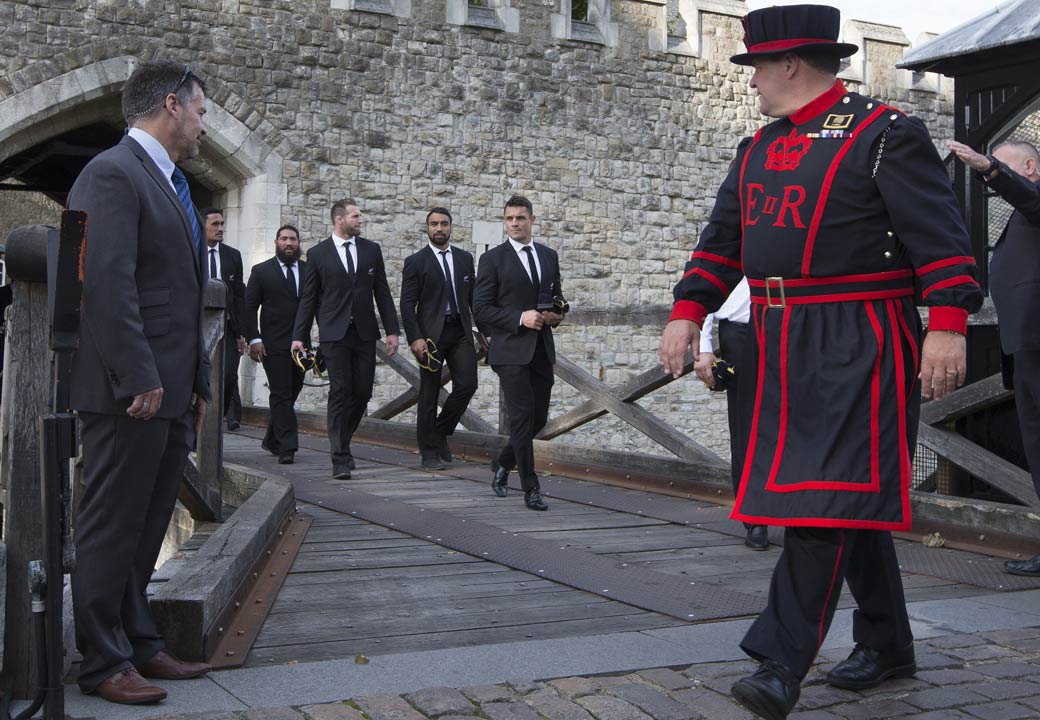 E II R