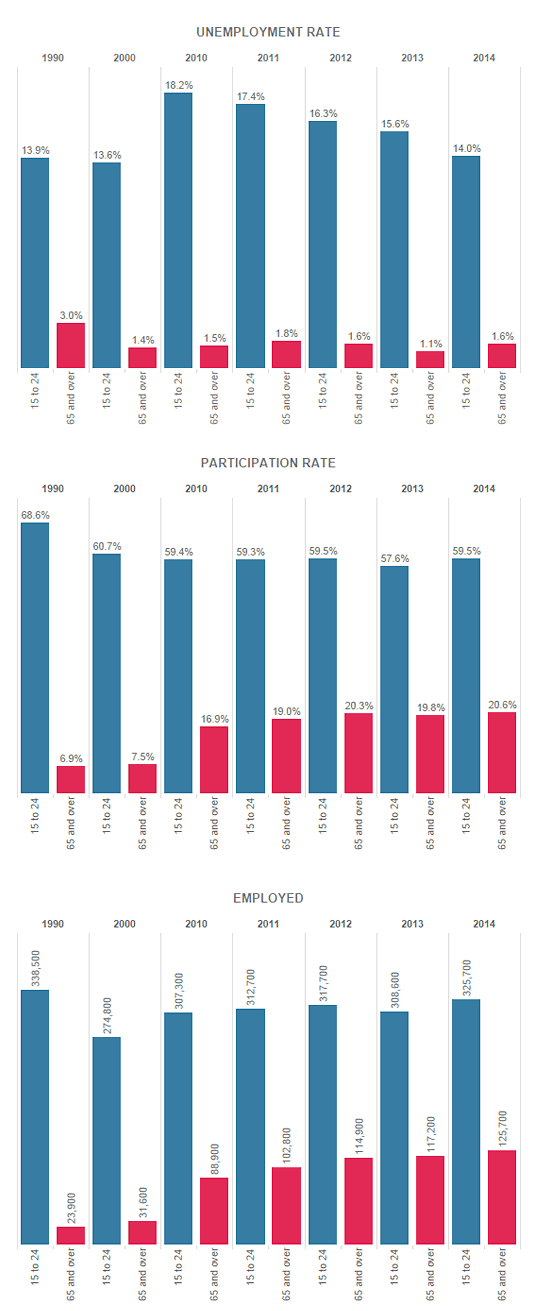 UNEMPLOYMENT RATE

| | 1990 | 2000 | 2010 | 2011 | 2012 | 2013 | 2014 |
|---|---|---|---|---|---|---|---|
| 15 to 24 | 13.9% | 13.6% | 18.2% | 17.4% | 16.3% | 15.6% | 14.0% |
| 65 and over | 3.0% | 1.4% | 1.5% | 1.8% | 1.6% | 1.1% | 1.6% |

PARTICIPATION RATE

| | 1990 | 2000 | 2010 | 2011 | 2012 | 2013 | 2014 |
|---|---|---|---|---|---|---|---|
| 15 to 24 | 68.6% | 60.7% | 59.4% | 59.3% | 59.5% | 57.6% | 59.5% |
| 65 and over | 6.9% | 7.5% | 16.9% | 19.0% | 20.3% | 19.8% | 20.6% |

EMPLOYED

| | 1990 | 2000 | 2010 | 2011 | 2012 | 2013 | 2014 |
|---|---|---|---|---|---|---|---|
| 15 to 24 | 338,500 | 274,800 | 307,300 | 312,700 | 317,700 | 308,600 | 325,700 |
| 65 and over | 23,900 | 31,600 | 88,900 | 102,800 | 114,900 | 117,200 | 125,700 |