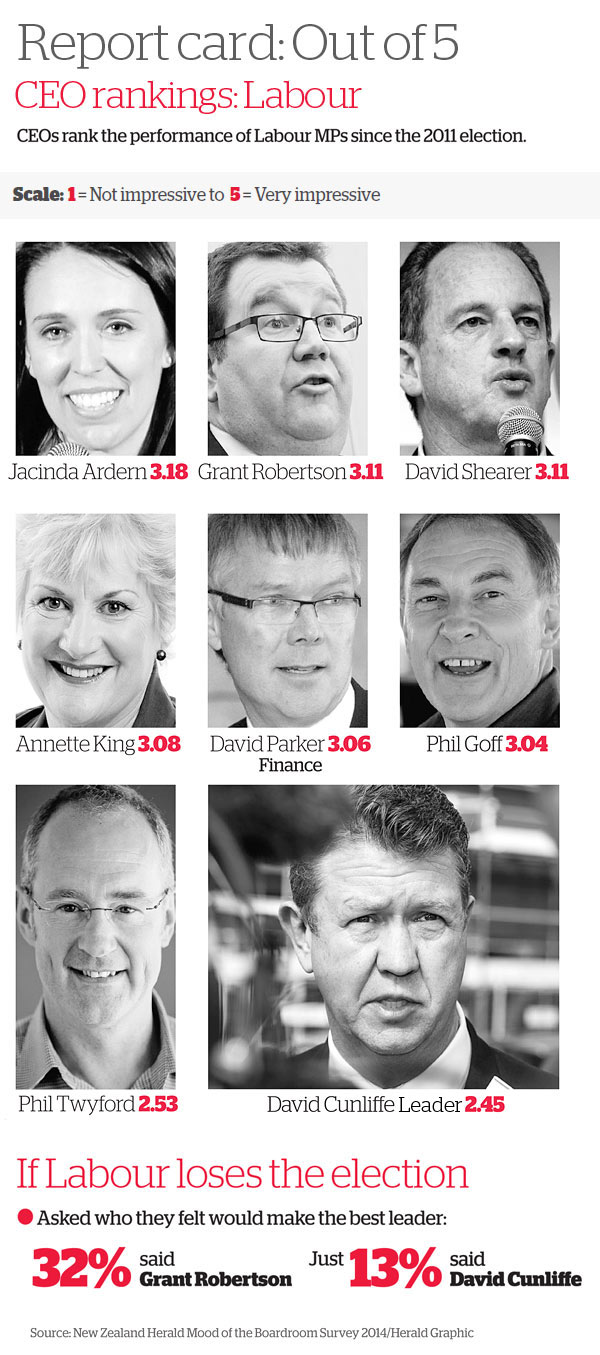 Report card: Out of 5
CEO rankings: Labour
CEOs rank the performance of Labour MPs since the 2011 election.

Scale: 1 = Not impressive to 5 = Very impressive

Jacinda Ardern 3.18
Grant Robertson 3.11
David Shearer 3.11

Annette King 3.08
David Parker 3.06
Finance
Phil Goff 3.04

Phil Twyford 2.53
David Cunliffe Leader 2.45

If Labour loses the election
Asked who they felt would make the best leader:
32% said Grant Robertson
Just 13% said David Cunliffe

Source: New Zealand Herald Mood of the Boardroom Survey 2014/Herald Graphic