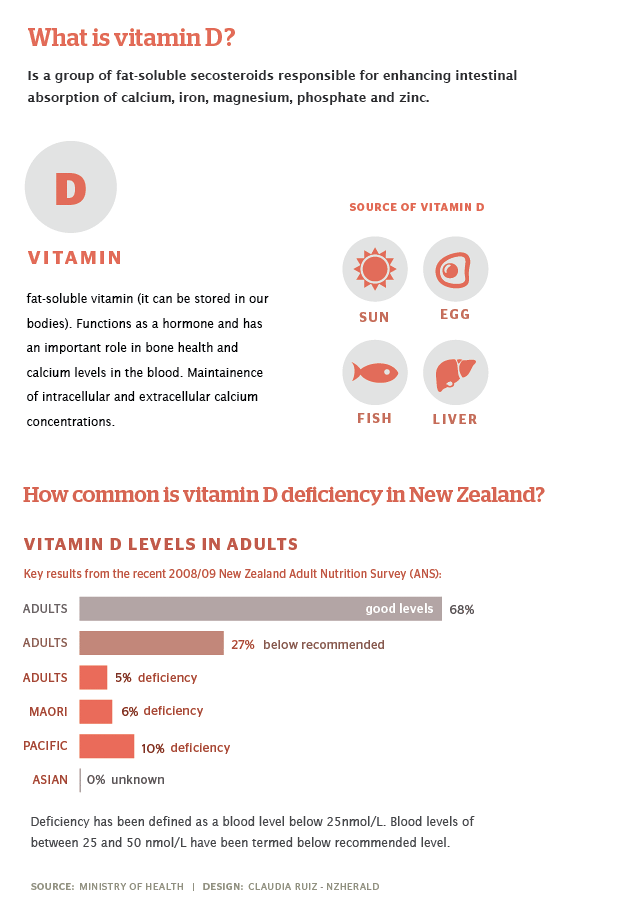 What is vitamin D?

Is a group of fat-soluble secosteroids responsible for enhancing intestinal absorption of calcium, iron, magnesium, phosphate and zinc.

D

VITAMIN

fat-soluble vitamin (it can be stored in our bodies). Functions as a hormone and has an important role in bone health and calcium levels in the blood. Maintainence of intracellular and extracellular calcium concentrations.

SOURCE OF VITAMIN D

SUN

EGG

FISH

LIVER

How common is vitamin D deficiency in New Zealand?

VITAMIN D LEVELS IN ADULTS

Key results from the recent 2008/09 New Zealand Adult Nutrition Survey (ANS):

ADULTS good levels 68%

ADULTS 27% below recommended

ADULTS 5% deficiency

MAORI 6% deficiency

PACIFIC 10% deficiency

ASIAN 0% unknown

Deficiency has been defined as a blood level below 25nmol/L. Blood levels of between 25 and 50 nmol/L have been termed below recommended level.

SOURCE: MINISTRY OF HEALTH | DESIGN: CLAUDIA RUIZ - NZHERALD