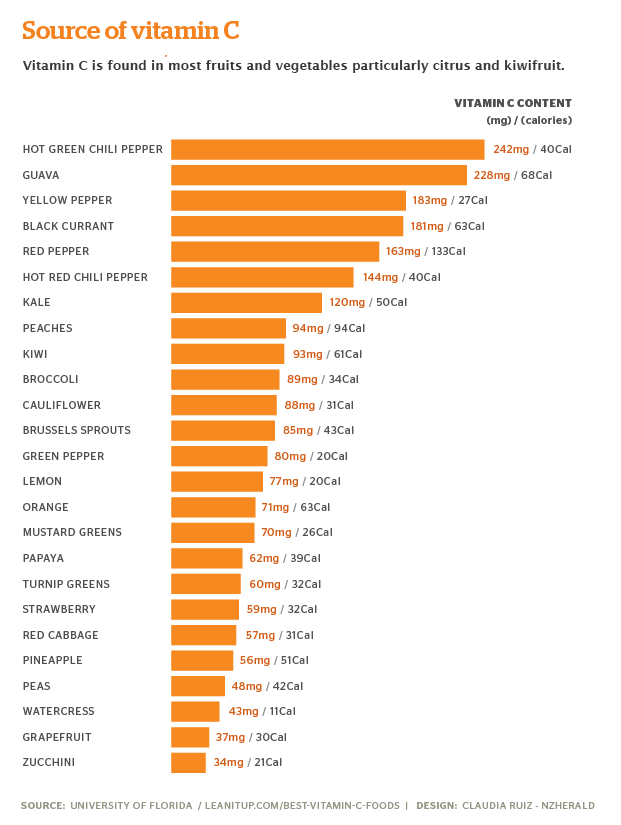 Source of vitamin C

Vitamin C is found in most fruits and vegetables particularly citrus and kiwifruit.

VITAMIN C CONTENT
(mg) / (calories)

HOT GREEN CHILI PEPPER 242mg / 40Cal
GUAVA 228mg / 68Cal
YELLOW PEPPER 183mg / 27Cal
BLACK CURRANT 181mg / 63Cal
RED PEPPER 163mg / 133Cal
HOT RED CHILI PEPPER 144mg / 40Cal
KALE 120mg / 50Cal
PEACHES 94mg / 94Cal
KIWI 93mg / 61Cal
BROCCOLI 89mg / 34Cal
CAULIFLOWER 88mg / 31Cal
BRUSSELS SPROUTS 85mg / 43Cal
GREEN PEPPER 80mg / 20Cal
LEMON 77mg / 20Cal
ORANGE 71mg / 63Cal
MUSTARD GREENS 70mg / 26Cal
PAPAYA 62mg / 39Cal
TURNIP GREENS 60mg / 32Cal
STRAWBERRY 59mg / 32Cal
RED CABBAGE 57mg / 31Cal
PINEAPPLE 56mg / 51Cal
PEAS 48mg / 42Cal
WATERCRESS 43mg / 11Cal
GRAPEFRUIT 37mg / 30Cal
ZUCCHINI 34mg / 21Cal

SOURCE: UNIVERSITY OF FLORIDA / LEANITUP.COM/BEST-VITAMIN-C-FOODS | DESIGN: CLAUDIA RUIZ - NZHERALD