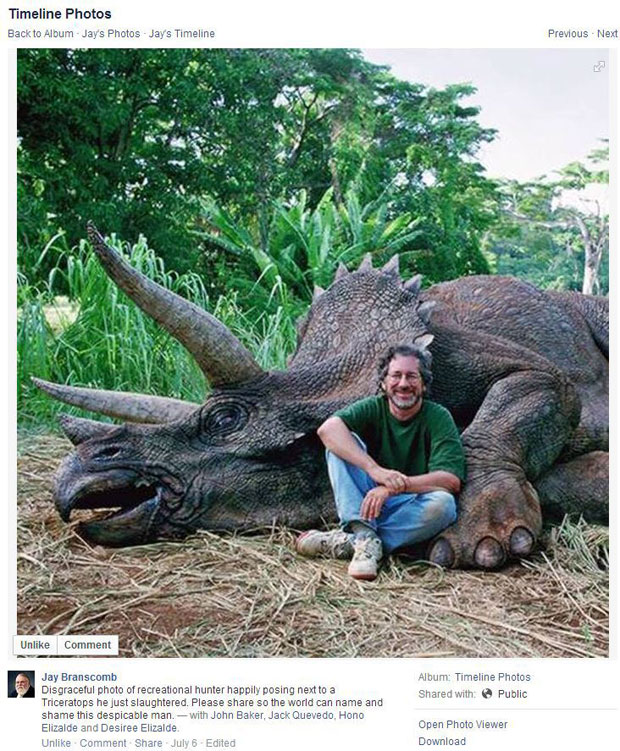 Timeline Photos

Back to Album · Jay's Photos · Jay's Timeline

Previous · Next

Unlike Comment

Jay Branscomb
Disgraceful photo of recreational hunter happily posing next to a Triceratops he just slaughtered. Please share so the world can name and shame this despicable man. — with John Baker, Jack Quevedo, Hono Elizalde and Desiree Elizalde.
Unlike · Comment · Share · July 6 · Edited

Album: Timeline Photos
Shared with: Public

Open Photo Viewer
Download