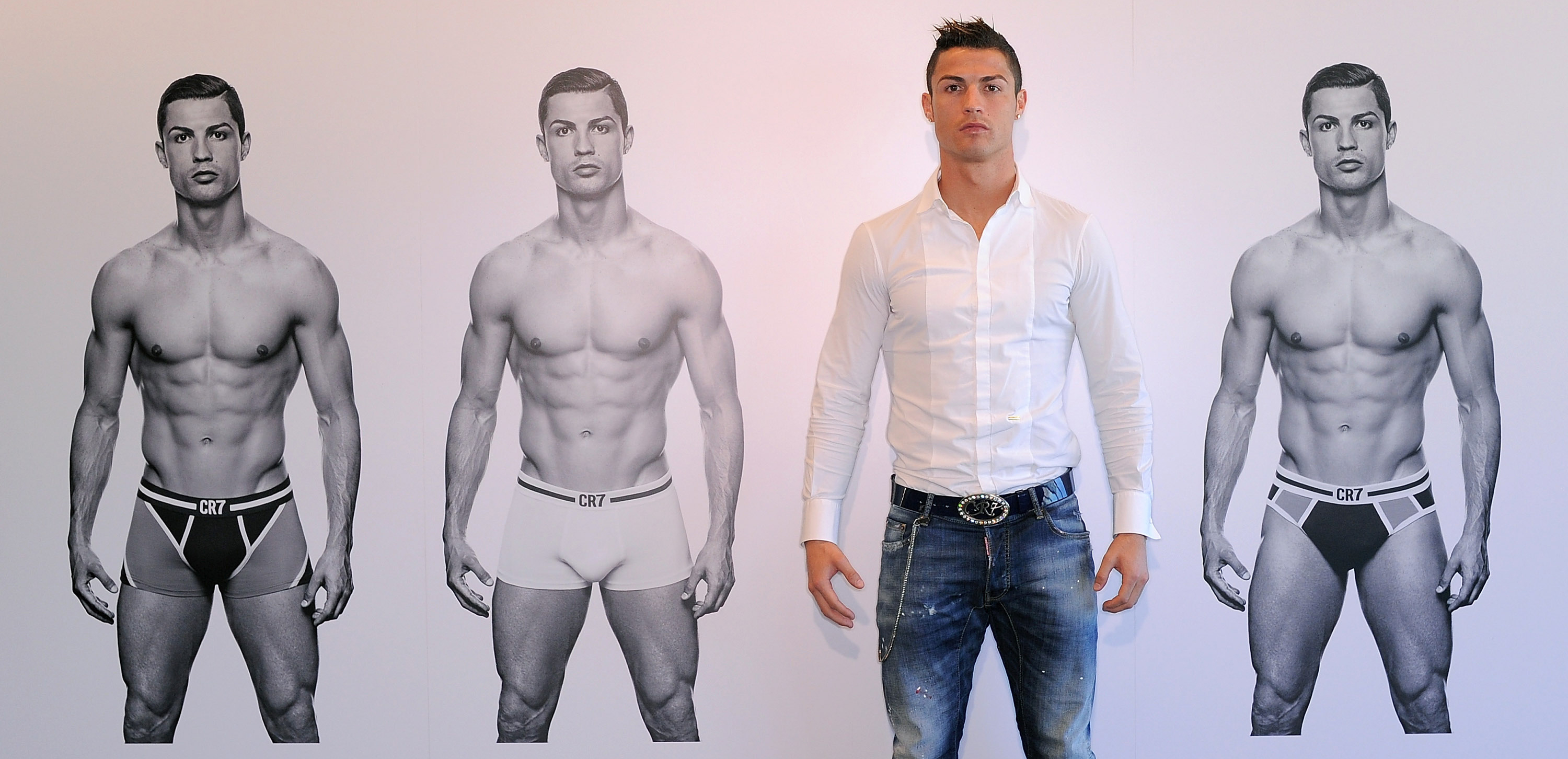 CR7
CR7
CR7
CR7