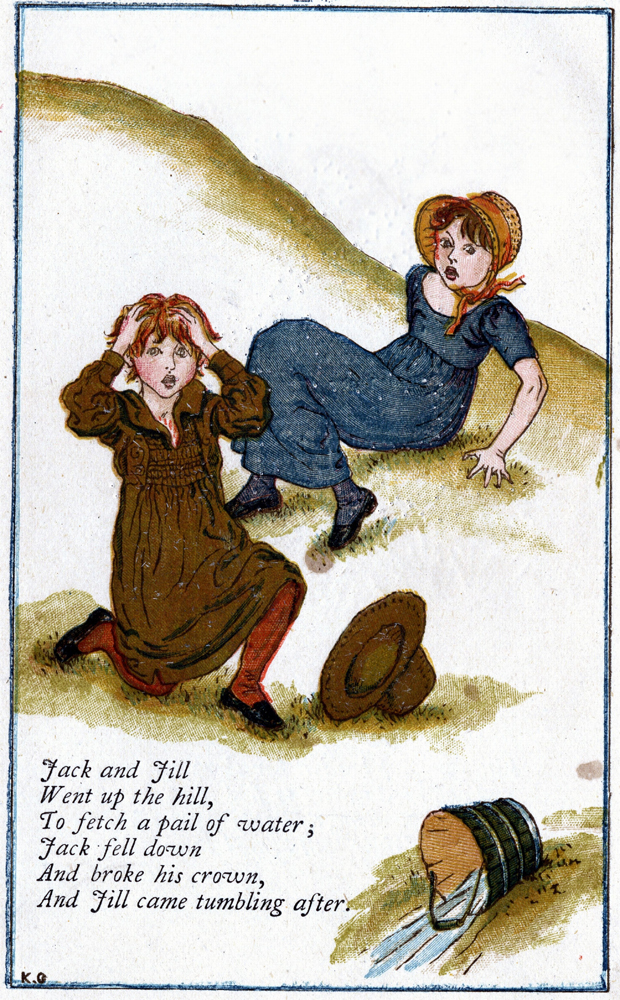 Jack and Jill
Went up the hill,
To fetch a pail of water;
Jack fell down
And broke his crown,
And Jill came tumbling after.

K.G