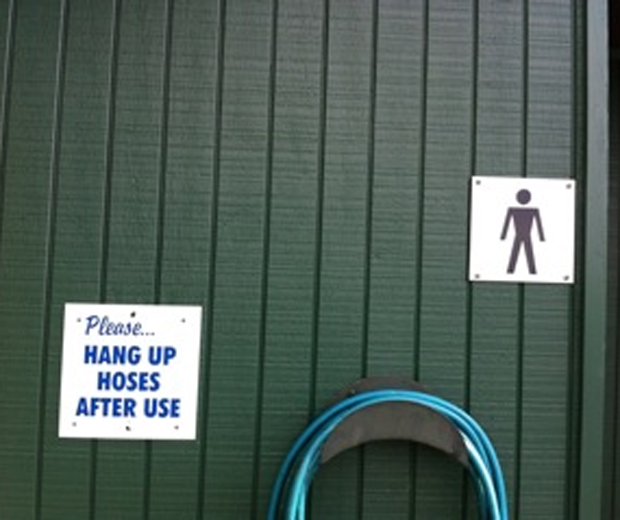 Please...
HANG UP
HOSES
AFTER USE