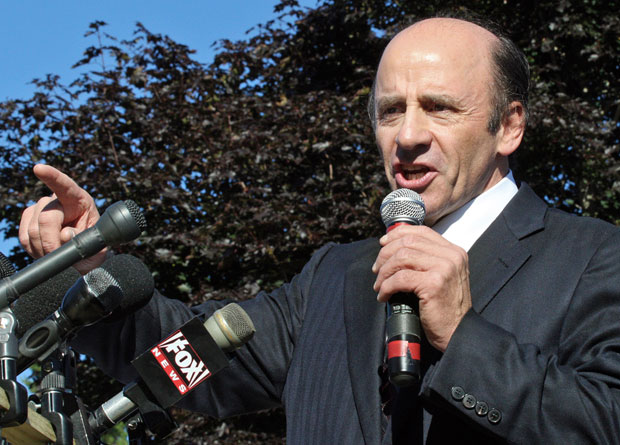 FOX NEWS