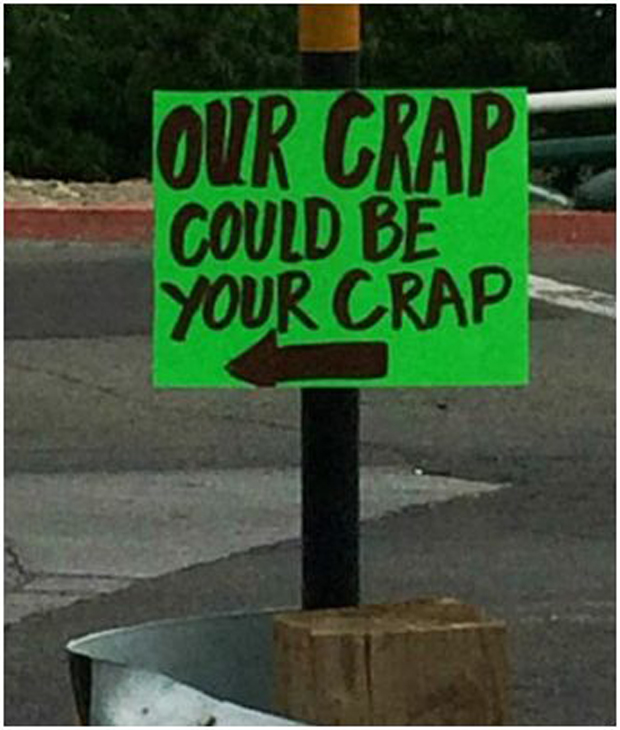 OUR CRAP COULD BE YOUR CRAP