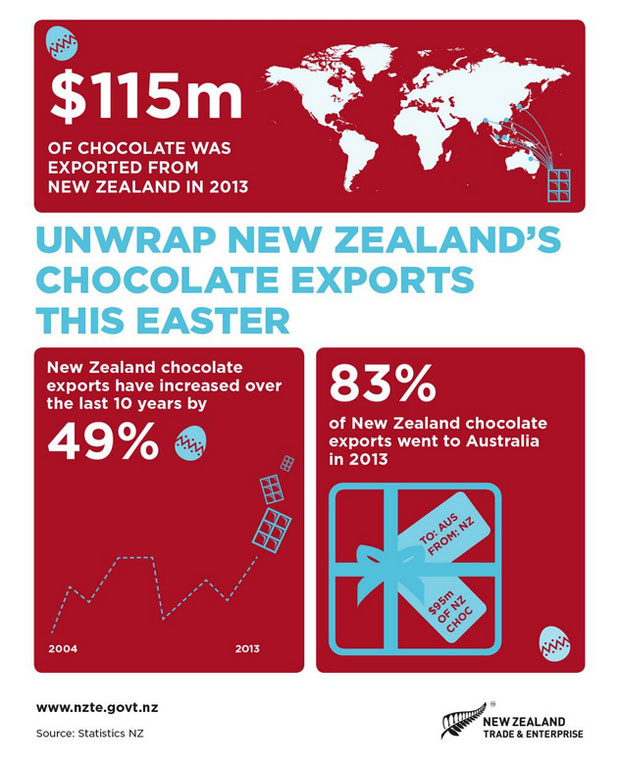 $115m

OF CHOCOLATE WAS EXPORTED FROM NEW ZEALAND IN 2013

UNWRAP NEW ZEALAND'S CHOCOLATE EXPORTS THIS EASTER

New Zealand chocolate exports have increased over the last 10 years by

49%

2004

2013

83%

of New Zealand chocolate exports went to Australia in 2013

TO: AUS
FROM: NZ

$95m OF NZ CHOC

www.nzte.govt.nz

Source: Statistics NZ

NEW ZEALAND
TRADE & ENTERPRISE