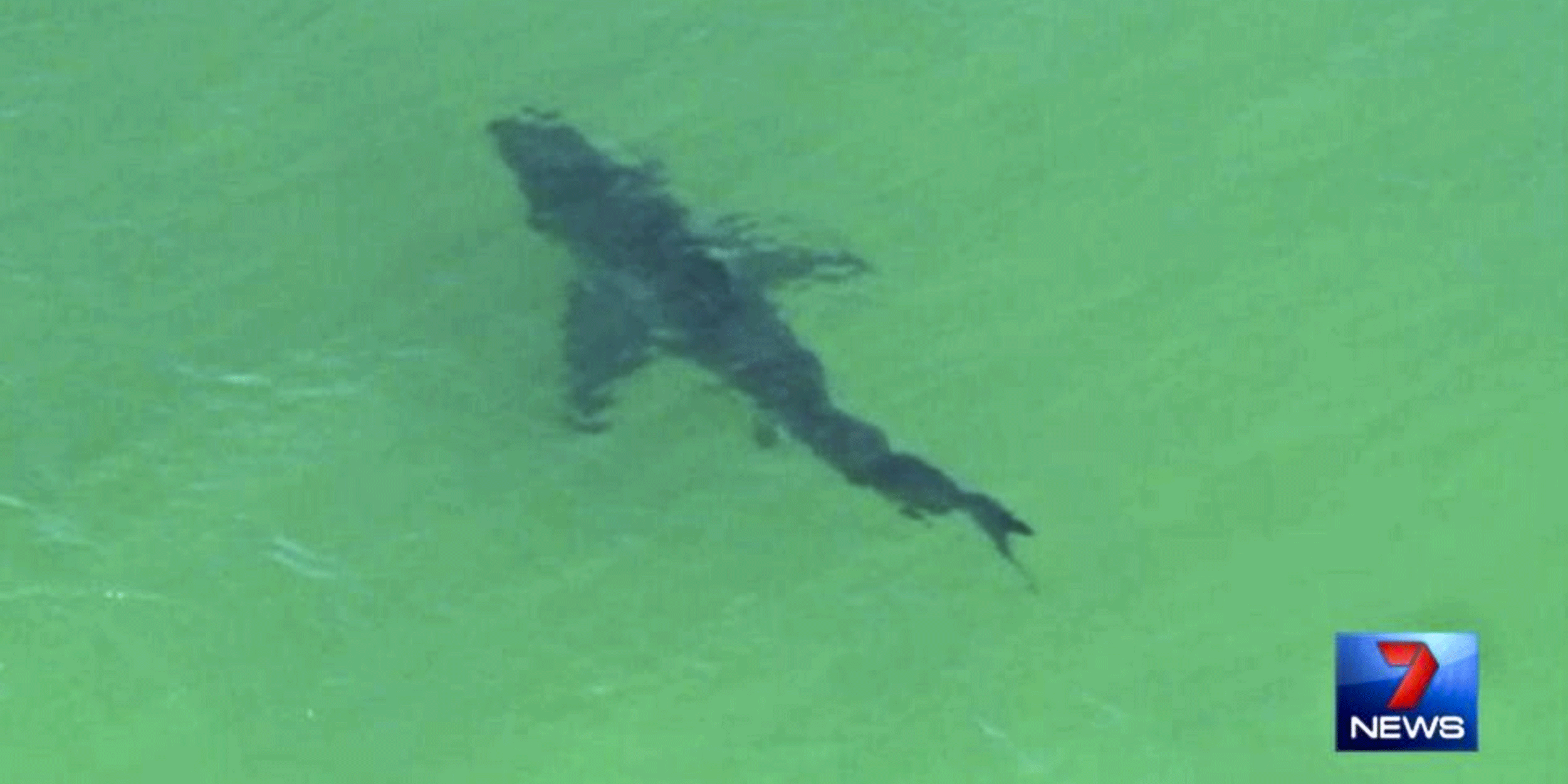 7 NEWS